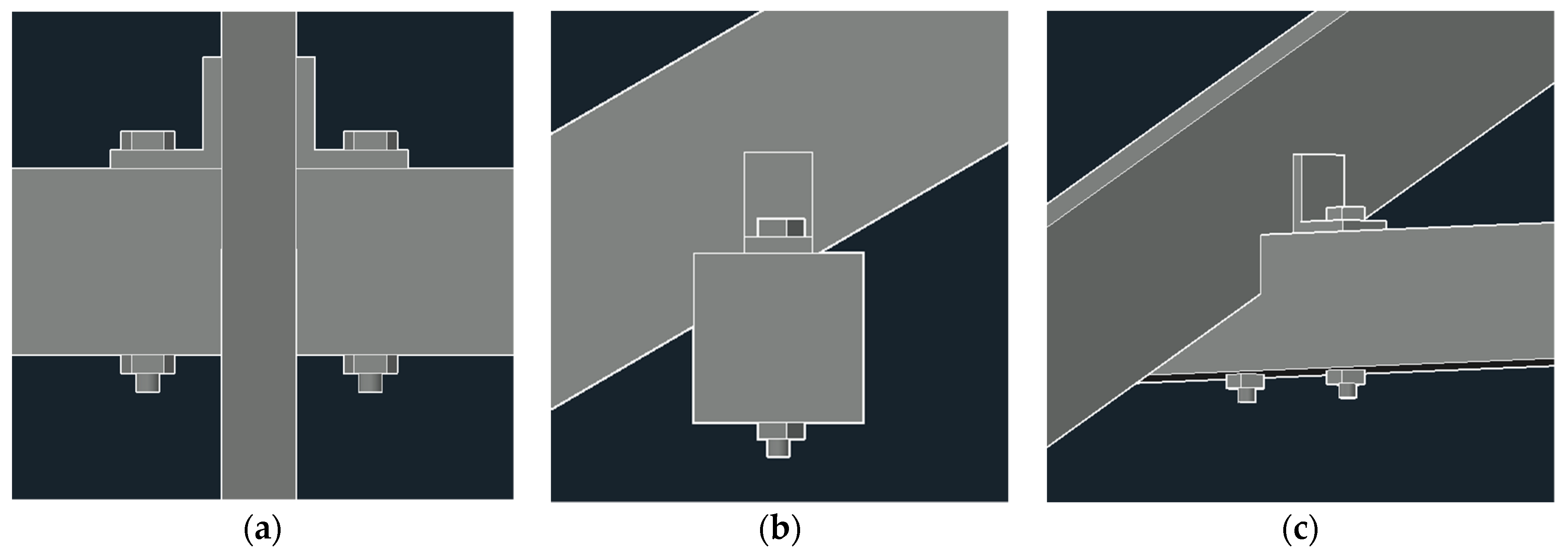 (a)

(b)

(c)