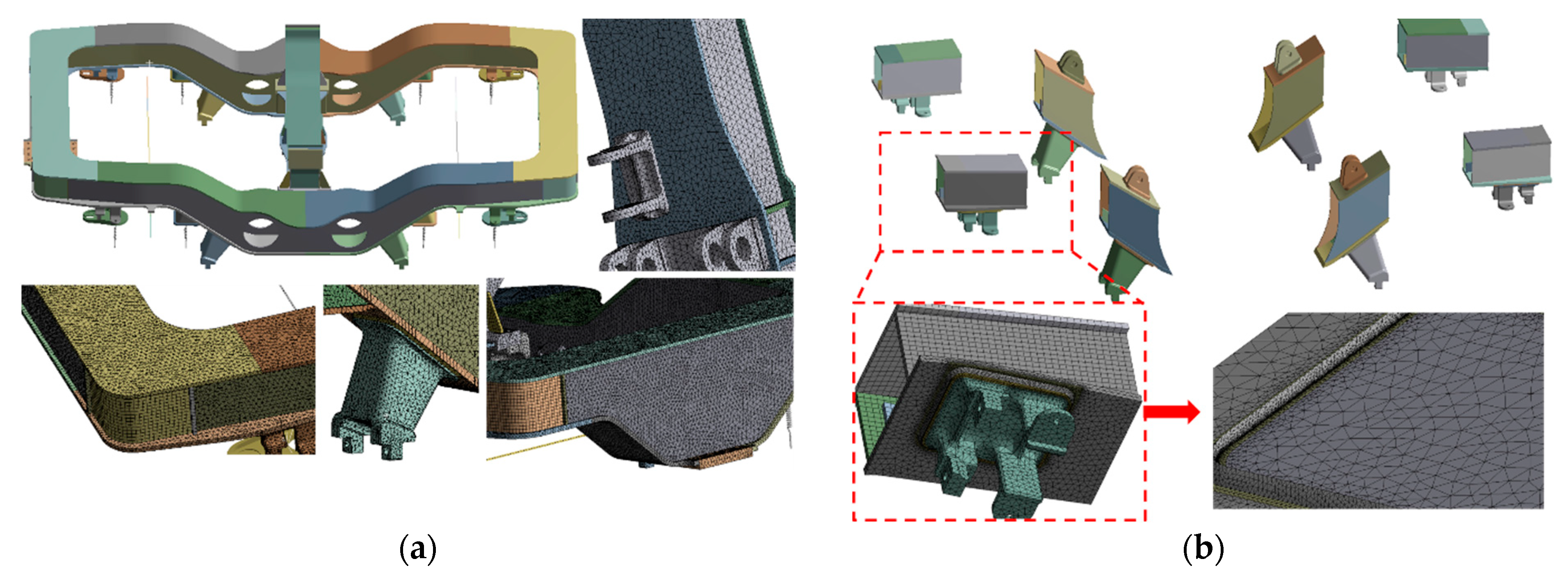 (a)

(b)