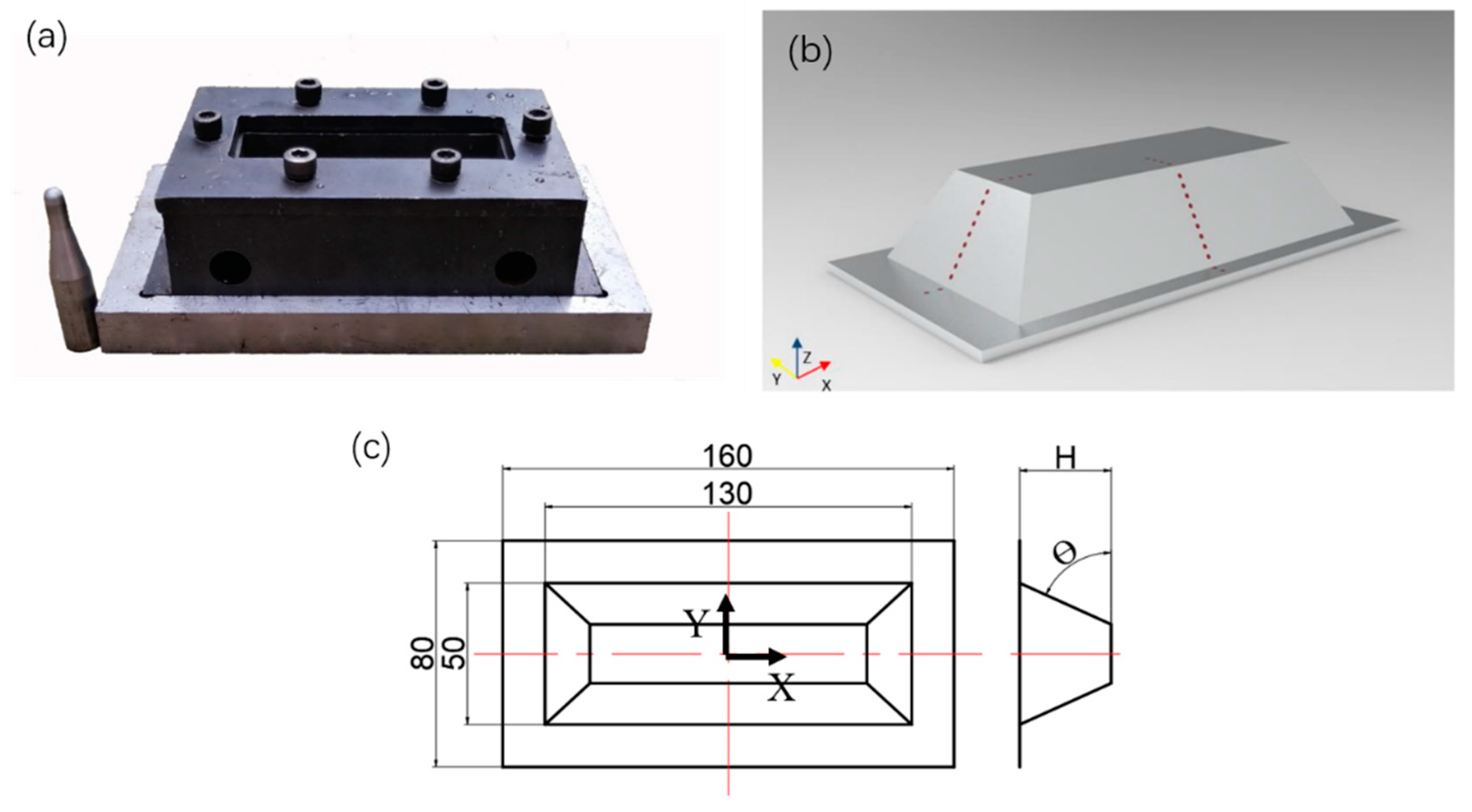 (a)

(b)

Z
Y
X

(c)

160
130
H
Θ
80
50
Y
X