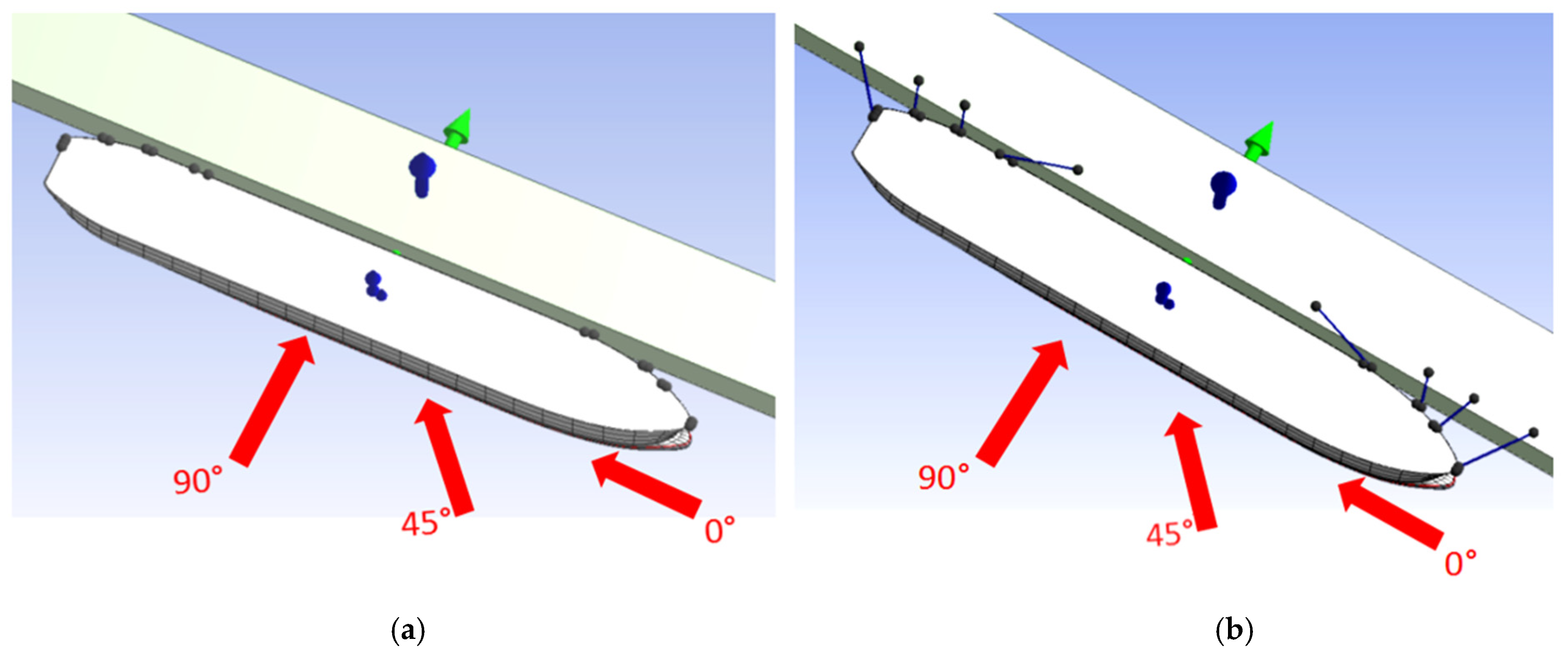 90°
45°
0°
(a)

90°
45°
0°
(b)