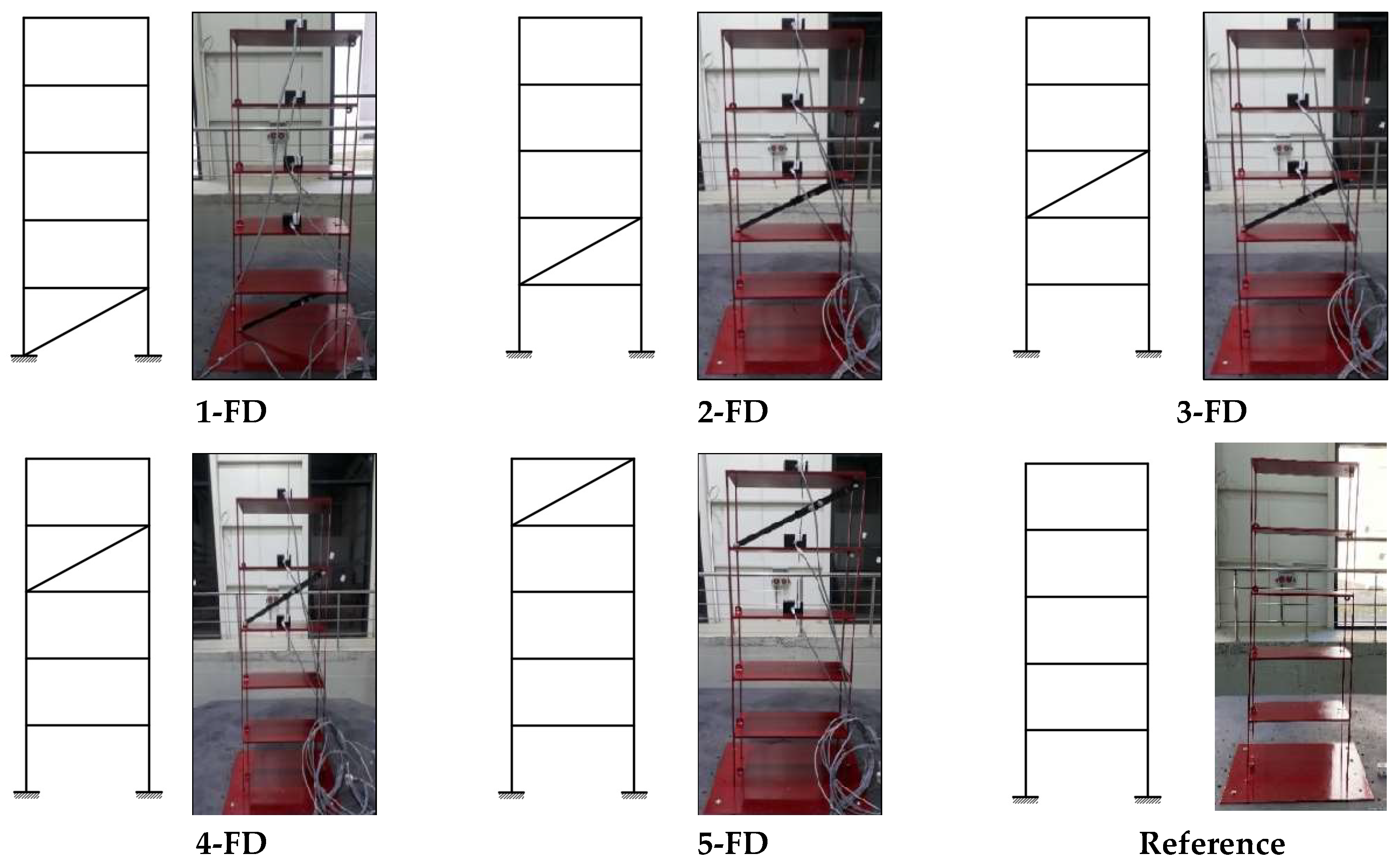 1-FD

2-FD

3-FD

4-FD

5-FD

Reference