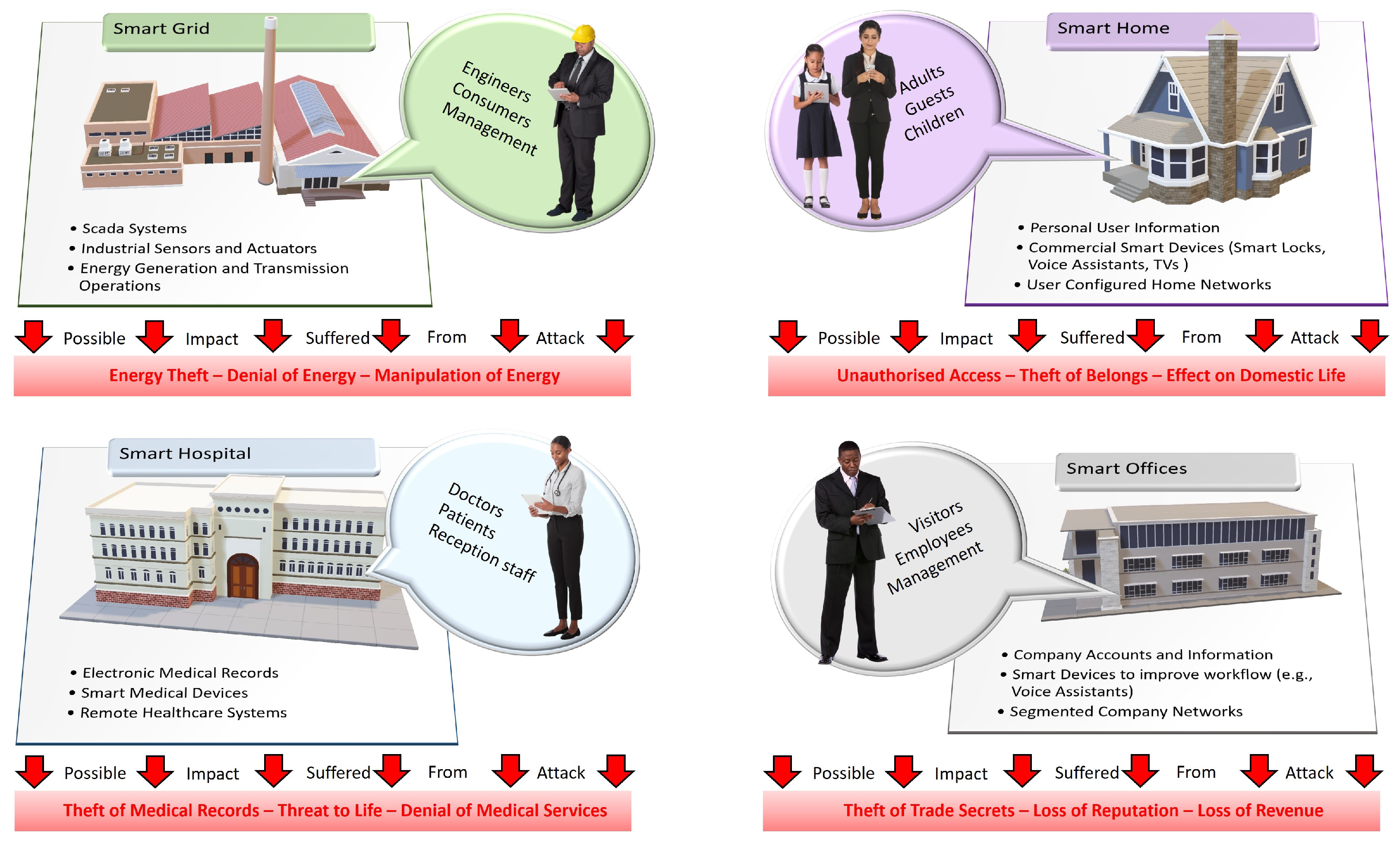 Smart Grid

Engineers
Consumers
Management

• Scada Systems
• Industrial Sensors and Actuators
• Energy Generation and Transmission Operations

Possible Impact Suffered From Attack

Energy Theft – Denial of Energy – Manipulation of Energy

Smart Home

Adults
Guests
Children

• Personal User Information
• Commercial Smart Devices (Smart Locks, Voice Assistants, TVs )
• User Configured Home Networks

Possible Impact Suffered From Attack

Unauthorised Access – Theft of Belongs – Effect on Domestic Life

Smart Hospital

Doctors
Patients
Reception staff

• Electronic Medical Records
• Smart Medical Devices
• Remote Healthcare Systems

Possible Impact Suffered From Attack

Theft of Medical Records – Threat to Life – Denial of Medical Services

Smart Offices

Visitors
Employees
Management

• Company Accounts and Information
• Smart Devices to improve workflow (e.g., Voice Assistants)
• Segmented Company Networks

Possible Impact Suffered From Attack

Theft of Trade Secrets – Loss of Reputation – Loss of Revenue