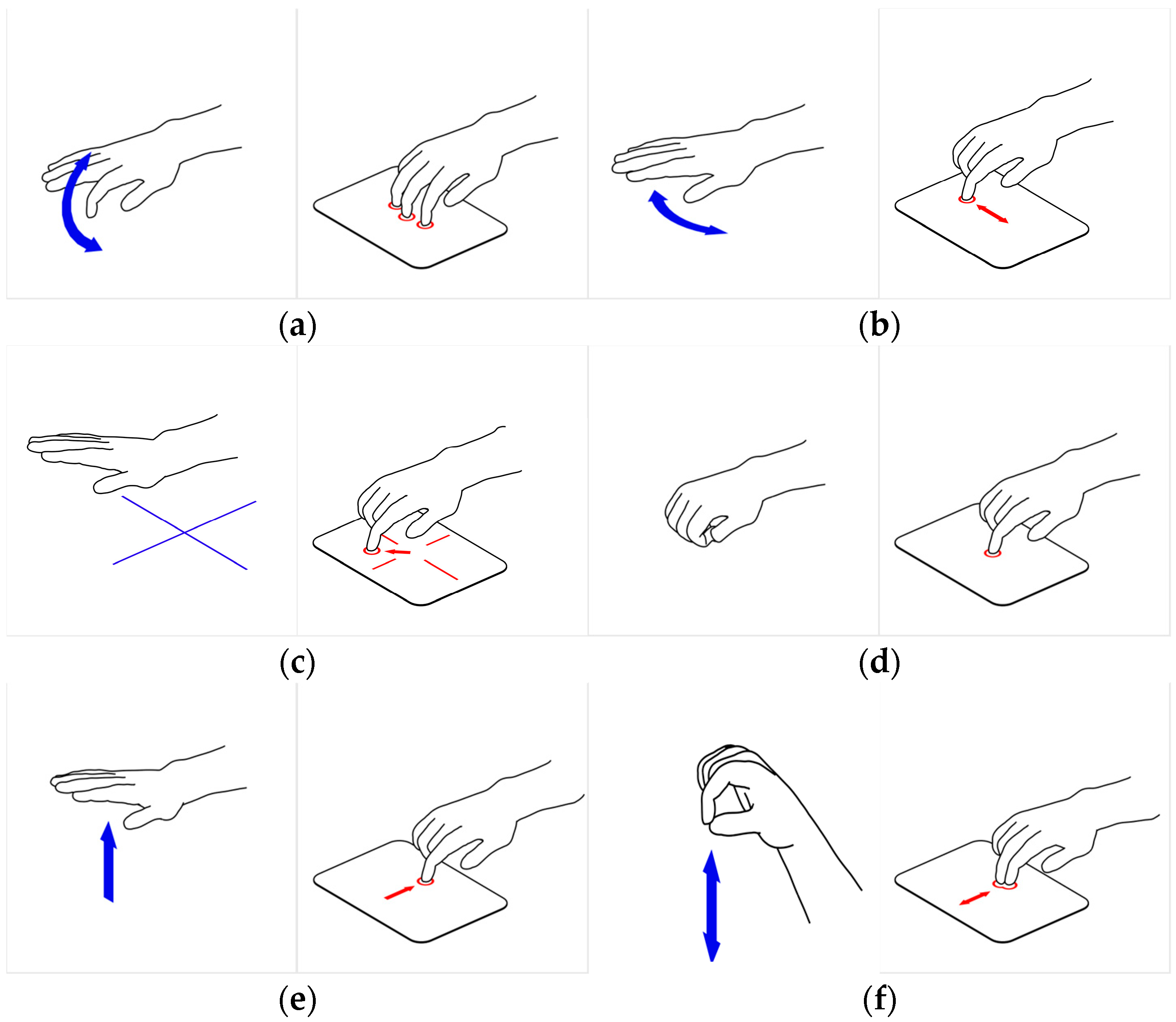 (a)

(b)

(c)

(d)

(e)

(f)