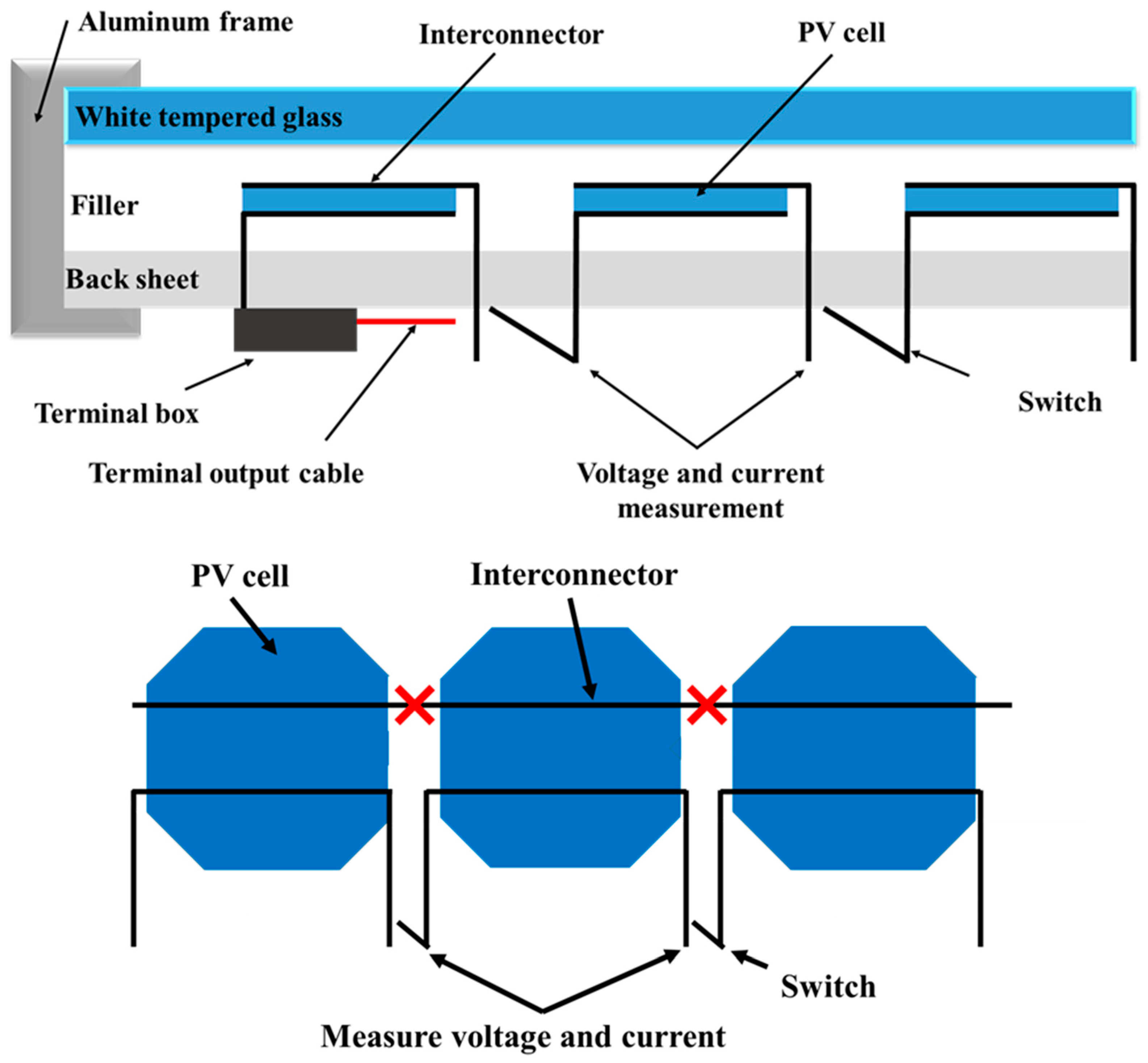 Aluminum frame
Interconnector
PV cell
White tempered glass
Filler
Back sheet
Terminal box
Terminal output cable
Voltage and current measurement
Switch

PV cell
Interconnector
Switch
Measure voltage and current