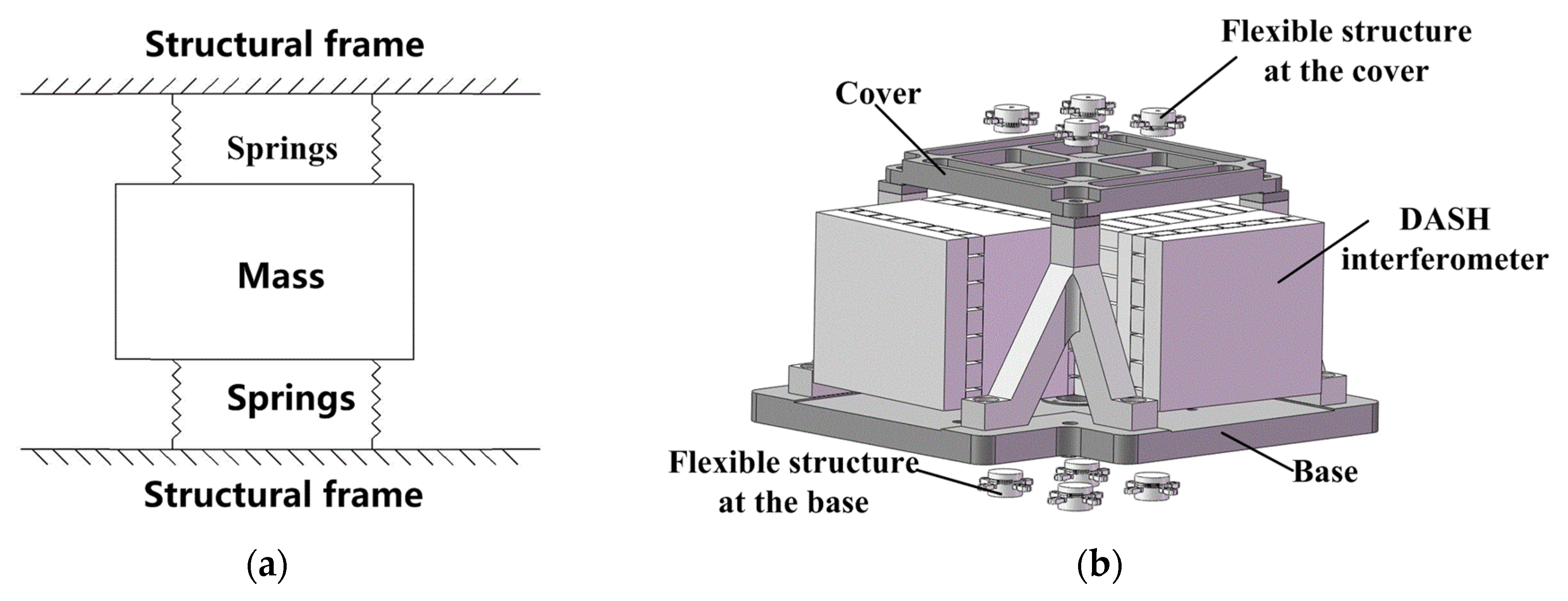 Structural frame

Springs

Mass

Springs

Structural frame

(a)

Flexible structure at the cover

Cover

DASH interferometer

Flexible structure at the base

Base

(b)