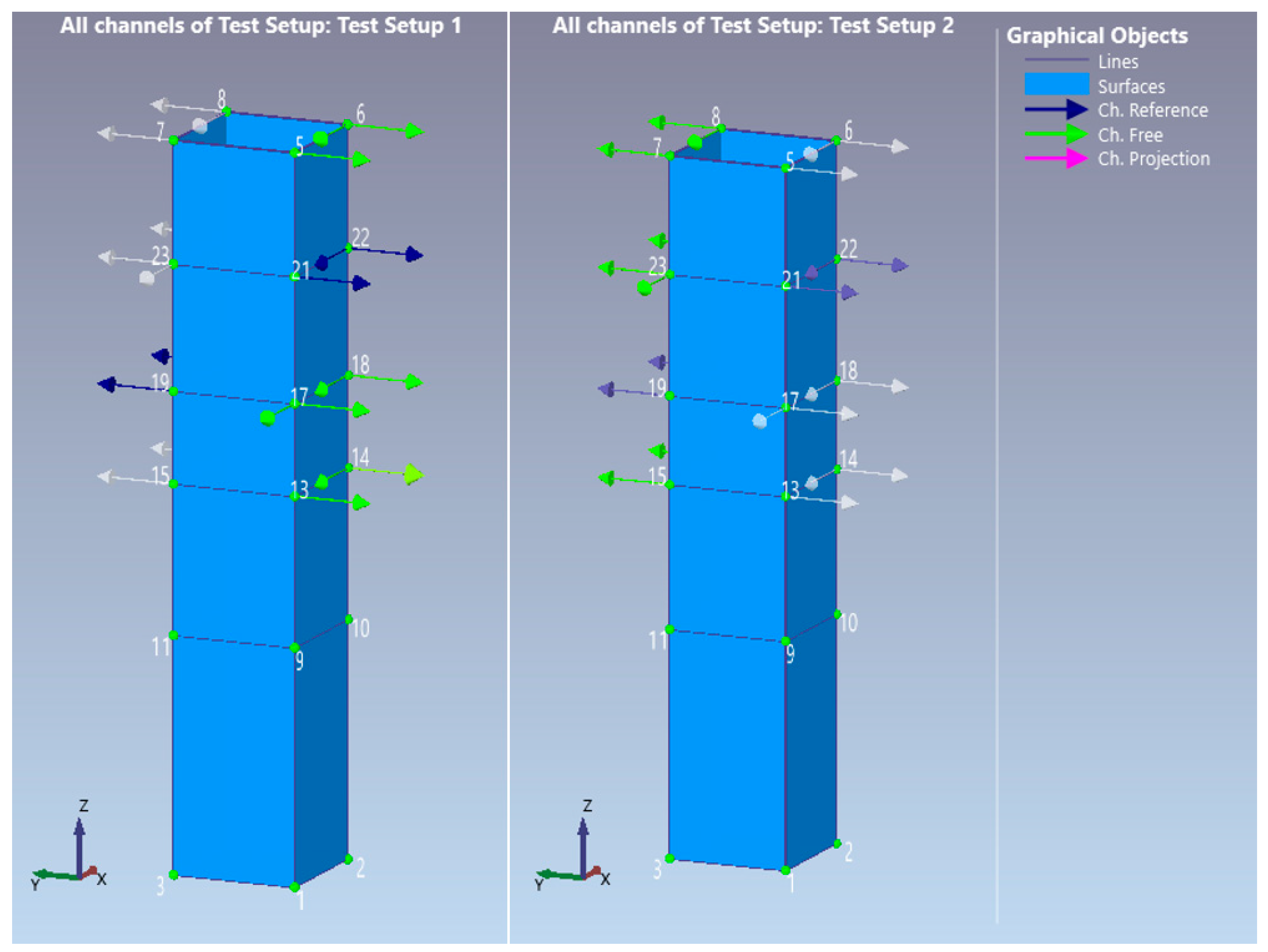 All channels of Test Setup: Test Setup 1

8
6
7
5
22
23
21
18
19
17
14
15
13
10
11
9
2
3
1
Z
Y
X

All channels of Test Setup: Test Setup 2

8
6
7
5
22
23
21
18
19
17
14
15
13
10
11
9
2
3
1
Z
Y
X

Graphical Objects
Lines
Surfaces
Ch. Reference
Ch. Free
Ch. Projection