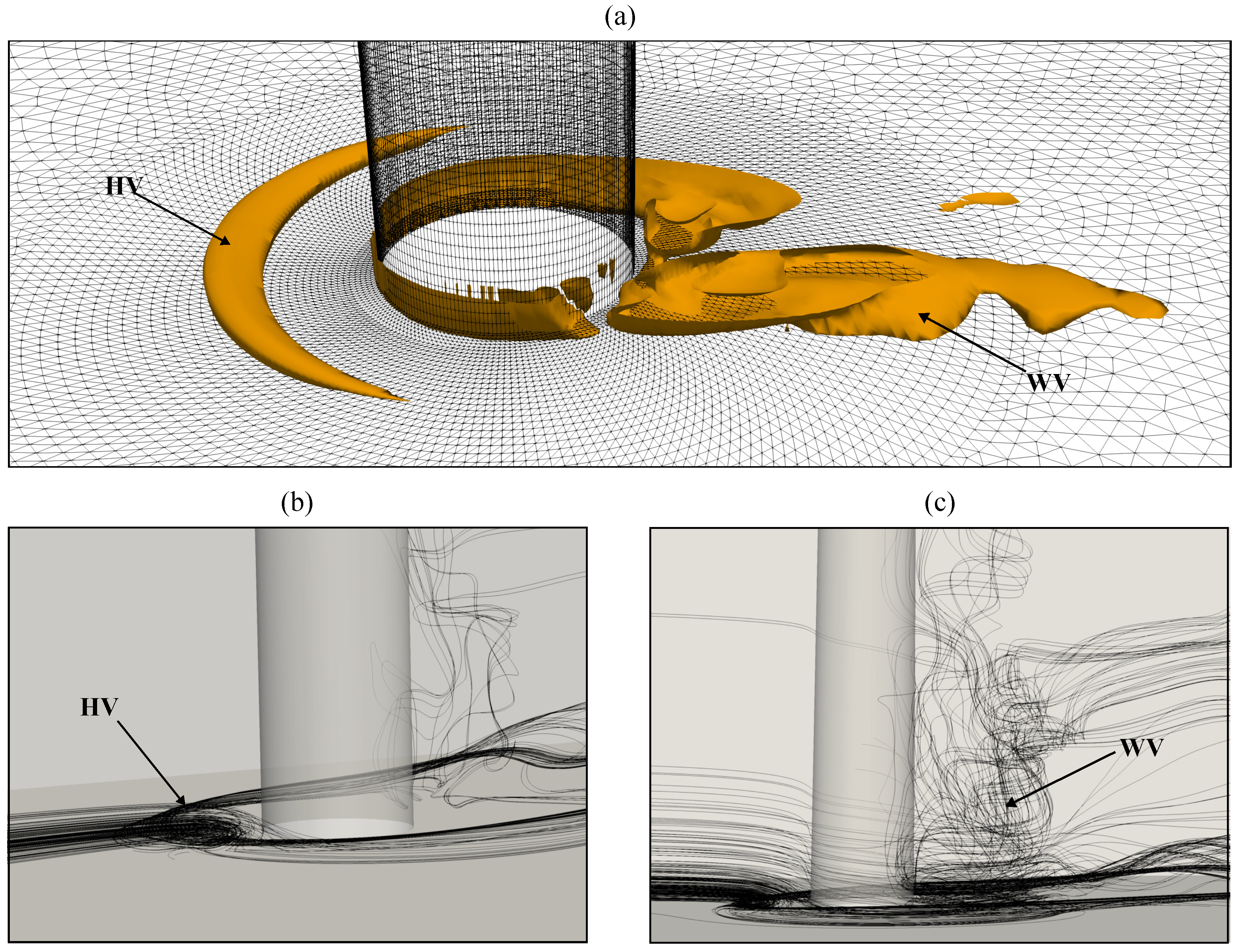 (a)

HV

WV

(b)

HV

(c)

WV