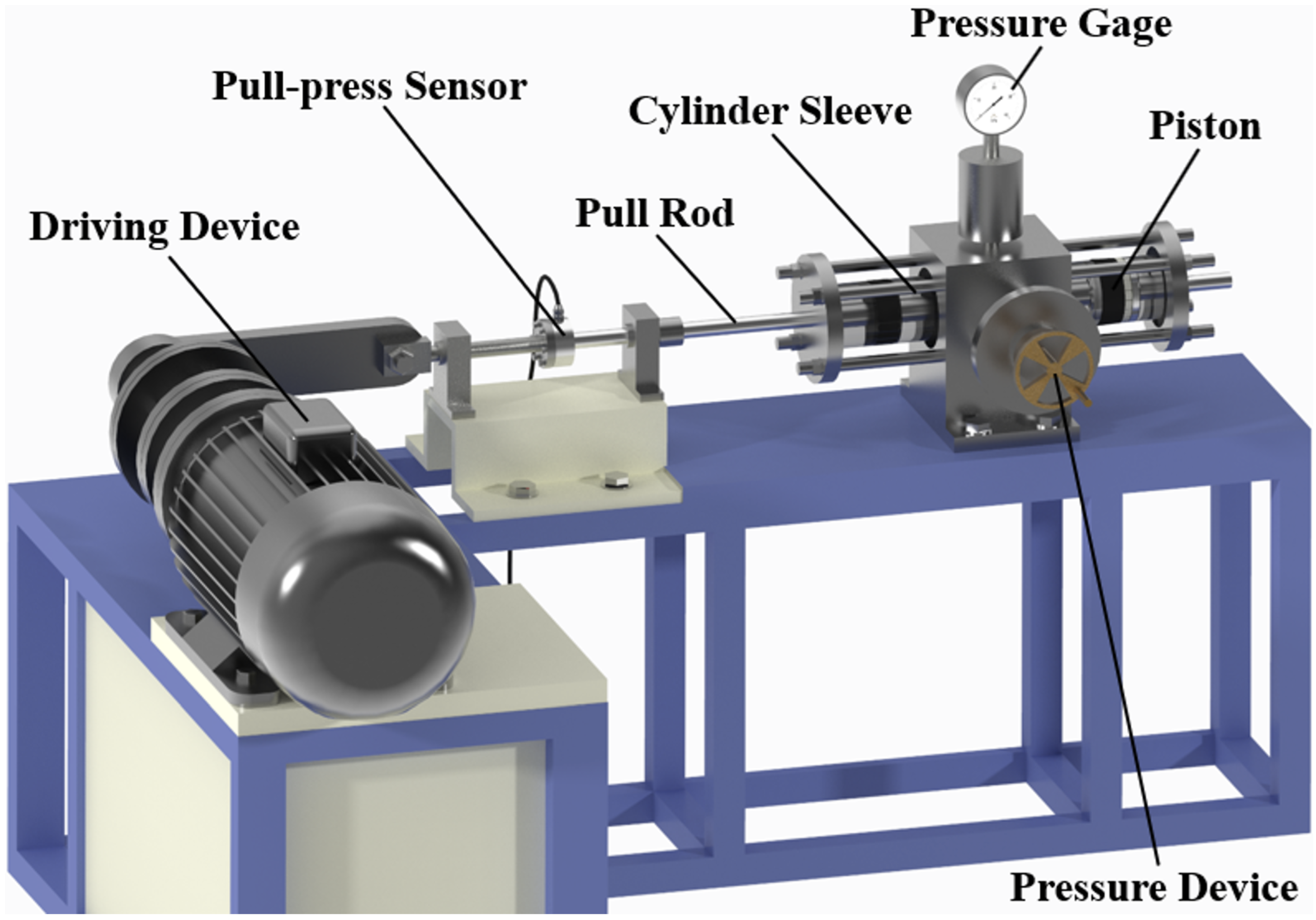 Pressure Gage
Pull-press Sensor
Cylinder Sleeve
Piston
Pull Rod
Driving Device
Pressure Device