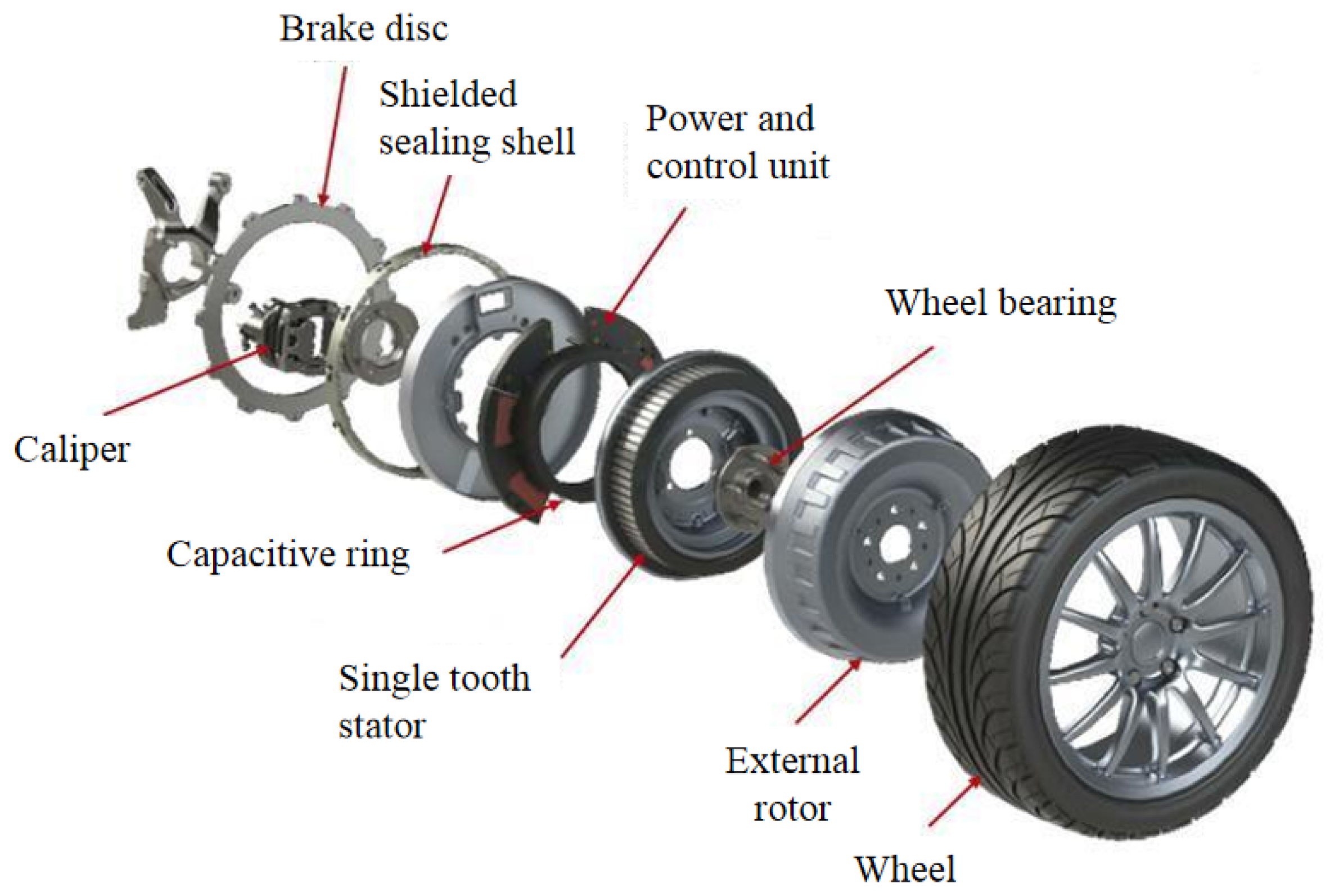 Brake disc

Shielded sealing shell

Power and control unit

Wheel bearing

Caliper

Capacitive ring

Single tooth stator

External rotor

Wheel