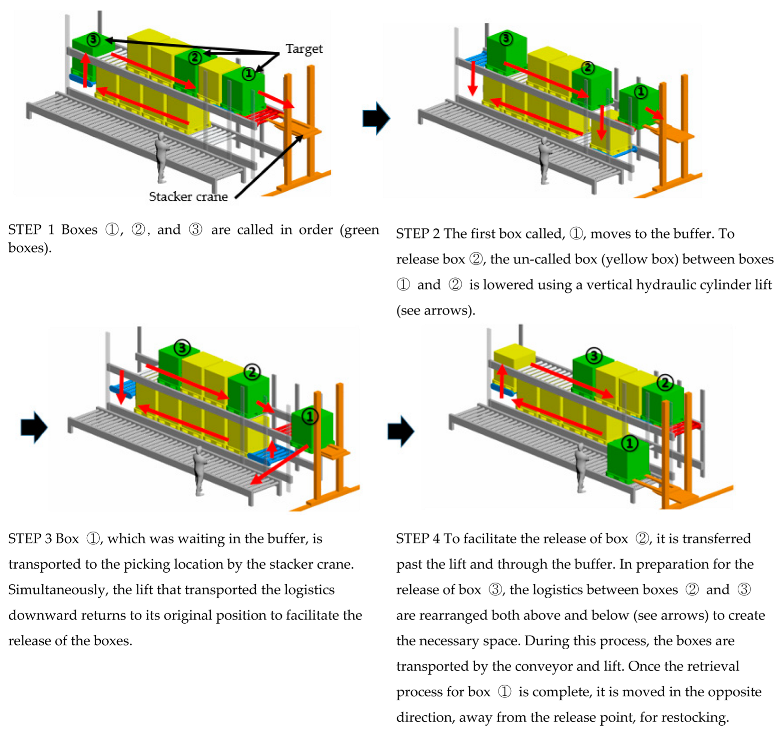 ③
②
①
Target
Stacker crane

STEP 1 Boxes ①, ②, and ③ are called in order (green boxes).

③
②
①

STEP 2 The first box called, ①, moves to the buffer. To release box ②, the un-called box (yellow box) between boxes ① and ② is lowered using a vertical hydraulic cylinder lift (see arrows).

③
②
①

STEP 3 Box ①, which was waiting in the buffer, is transported to the picking location by the stacker crane. Simultaneously, the lift that transported the logistics downward returns to its original position to facilitate the release of the boxes.

③
②
①

STEP 4 To facilitate the release of box ②, it is transferred past the lift and through the buffer. In preparation for the release of box ③, the logistics between boxes ② and ③ are rearranged both above and below (see arrows) to create the necessary space. During this process, the boxes are transported by the conveyor and lift. Once the retrieval process for box ① is complete, it is moved in the opposite direction, away from the release point, for restocking.