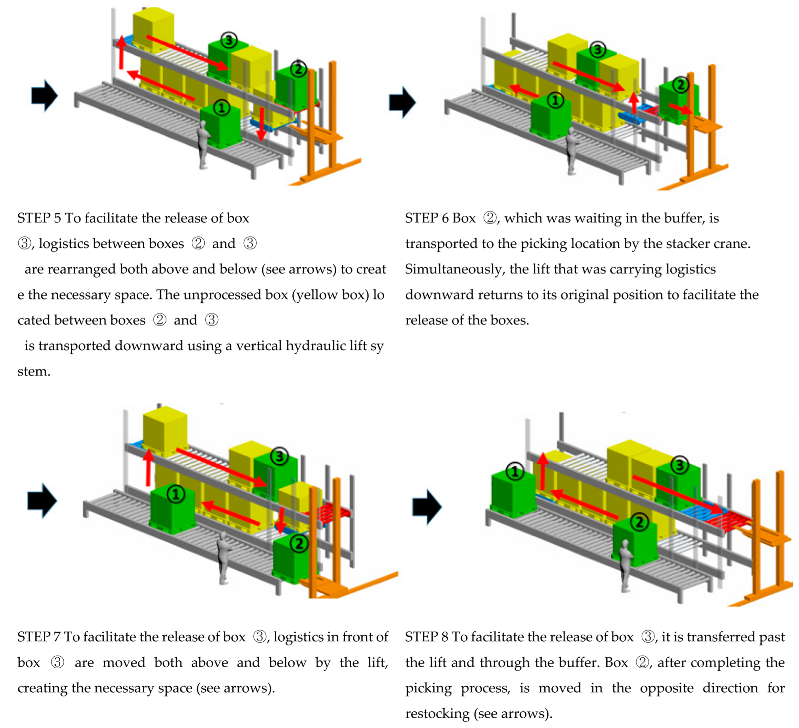 ③

②

①

STEP 5 To facilitate the release of box ③, logistics between boxes ② and ③ are rearranged both above and below (see arrows) to create the necessary space. The unprocessed box (yellow box) located between boxes ② and ③ is transported downward using a vertical hydraulic lift system.

③

②

①

STEP 6 Box ②, which was waiting in the buffer, is transported to the picking location by the stacker crane. Simultaneously, the lift that was carrying logistics downward returns to its original position to facilitate the release of the boxes.

③

①

②

STEP 7 To facilitate the release of box ③, logistics in front of box ③ are moved both above and below by the lift, creating the necessary space (see arrows).

①

③

②

STEP 8 To facilitate the release of box ③, it is transferred past the lift and through the buffer. Box ②, after completing the picking process, is moved in the opposite direction for restocking (see arrows).