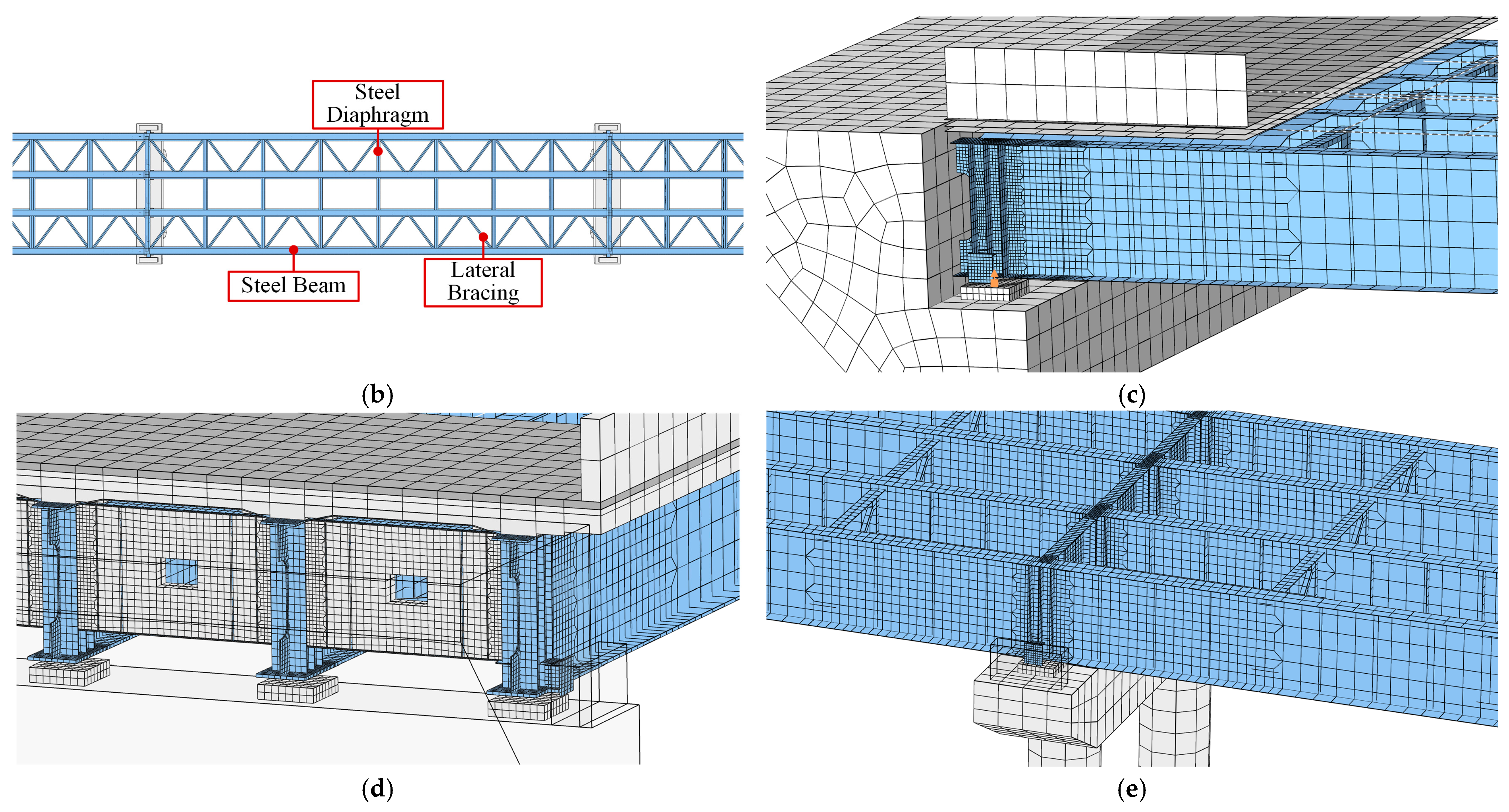 Steel Diaphragm

Steel Beam

Lateral Bracing

(b)

(c)

(d)

(e)