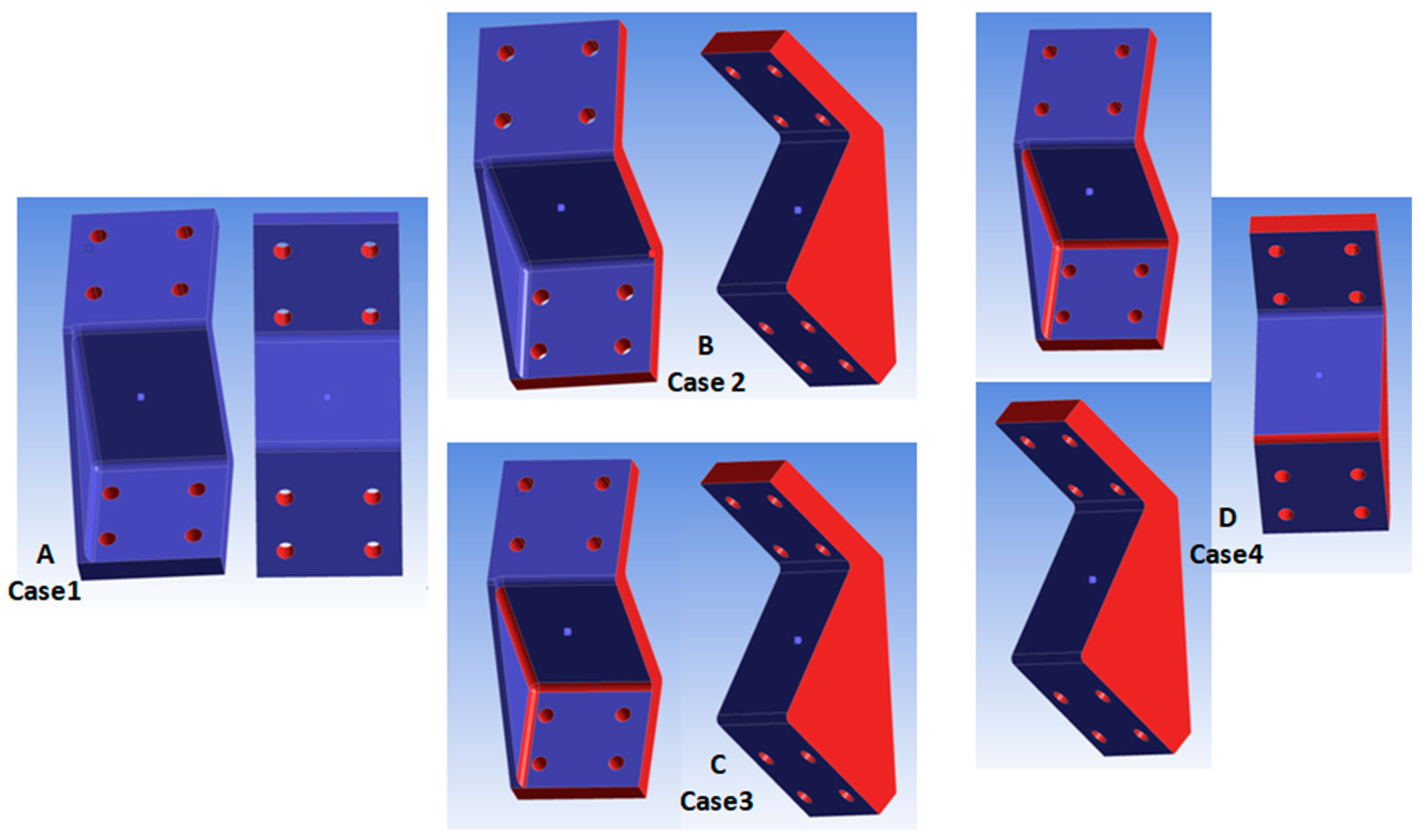 A
Case1

B
Case 2

C
Case3

D
Case4