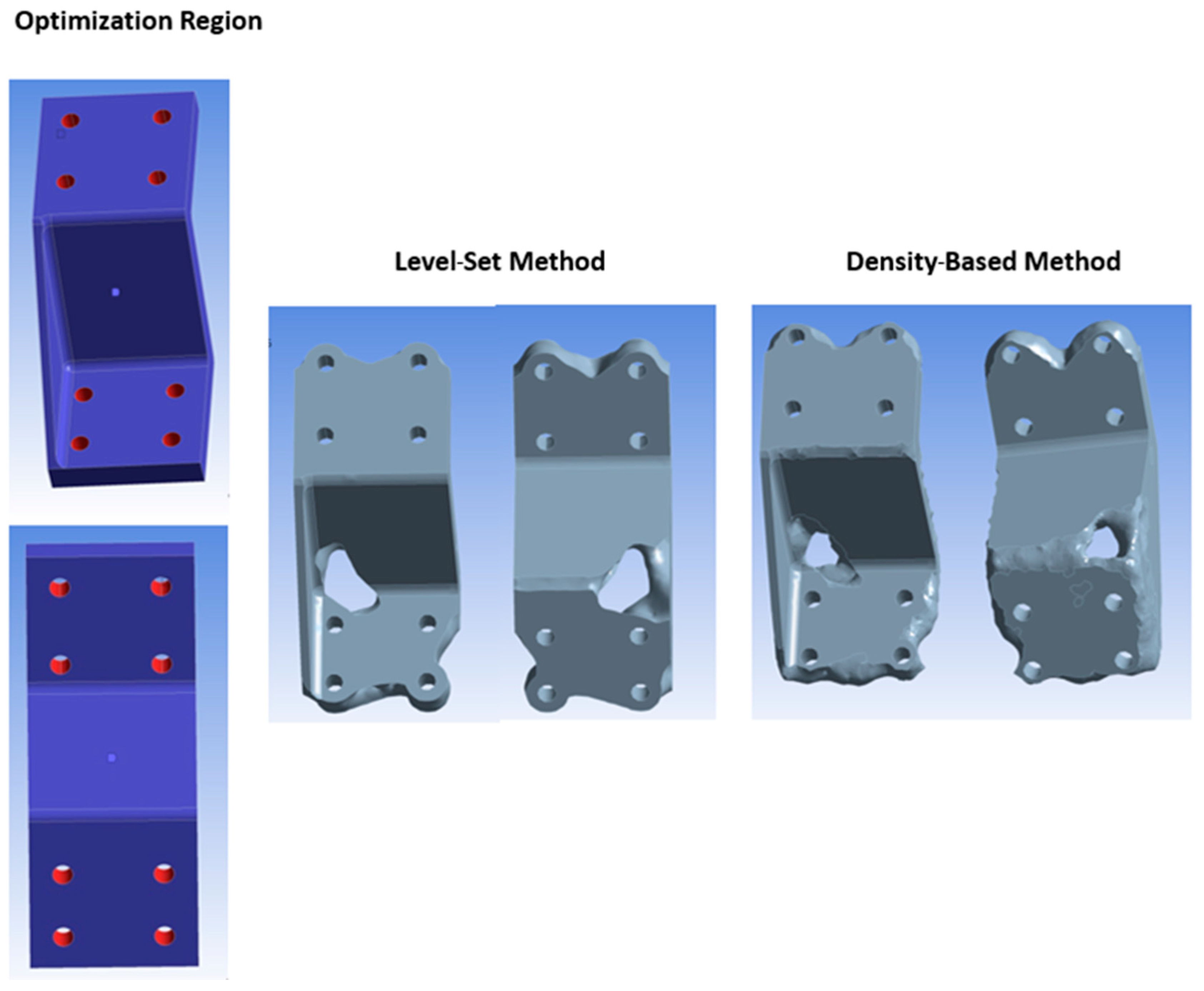 Optimization Region

Level-Set Method

Density-Based Method