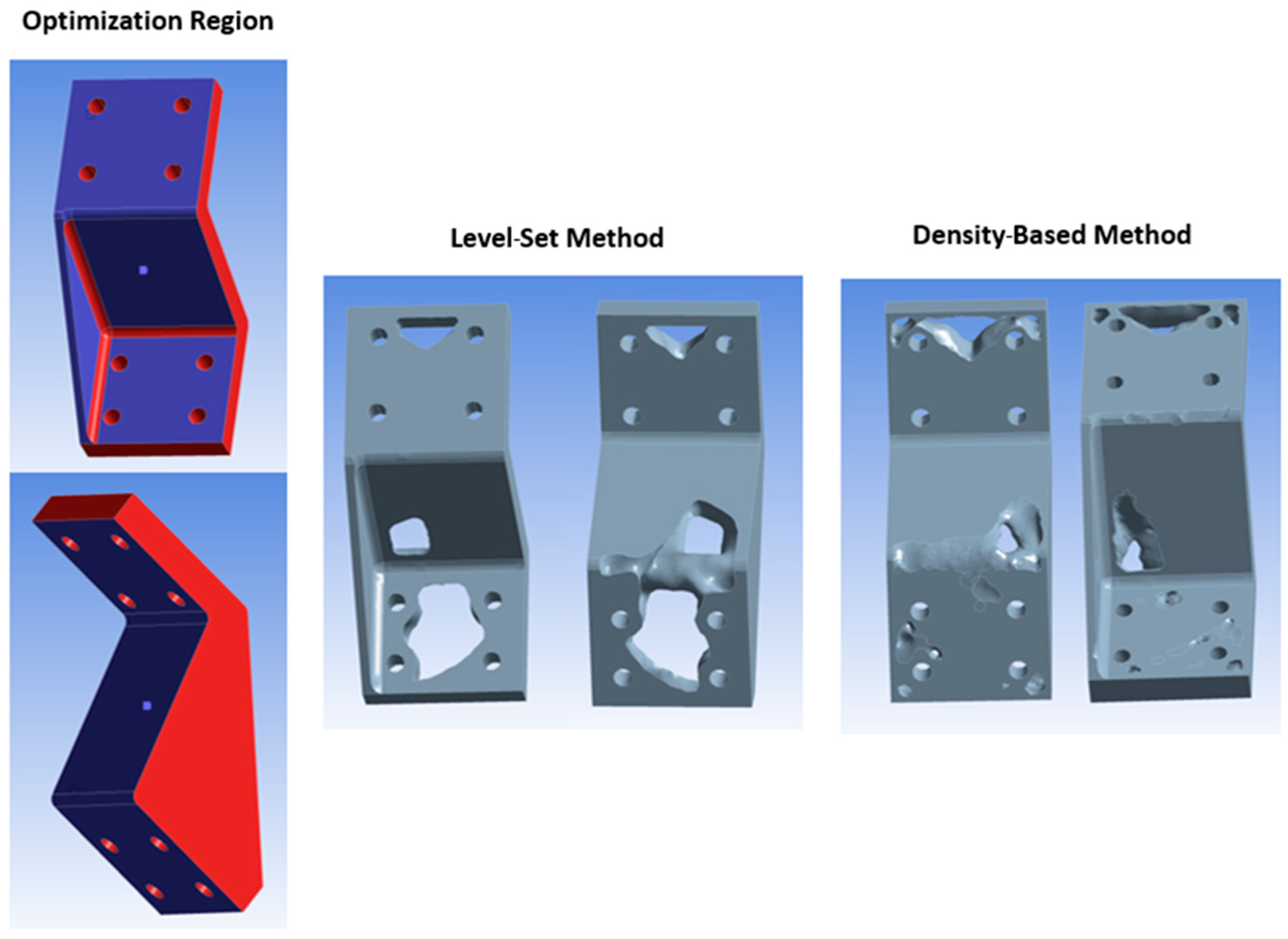 Optimization Region

Level-Set Method

Density-Based Method