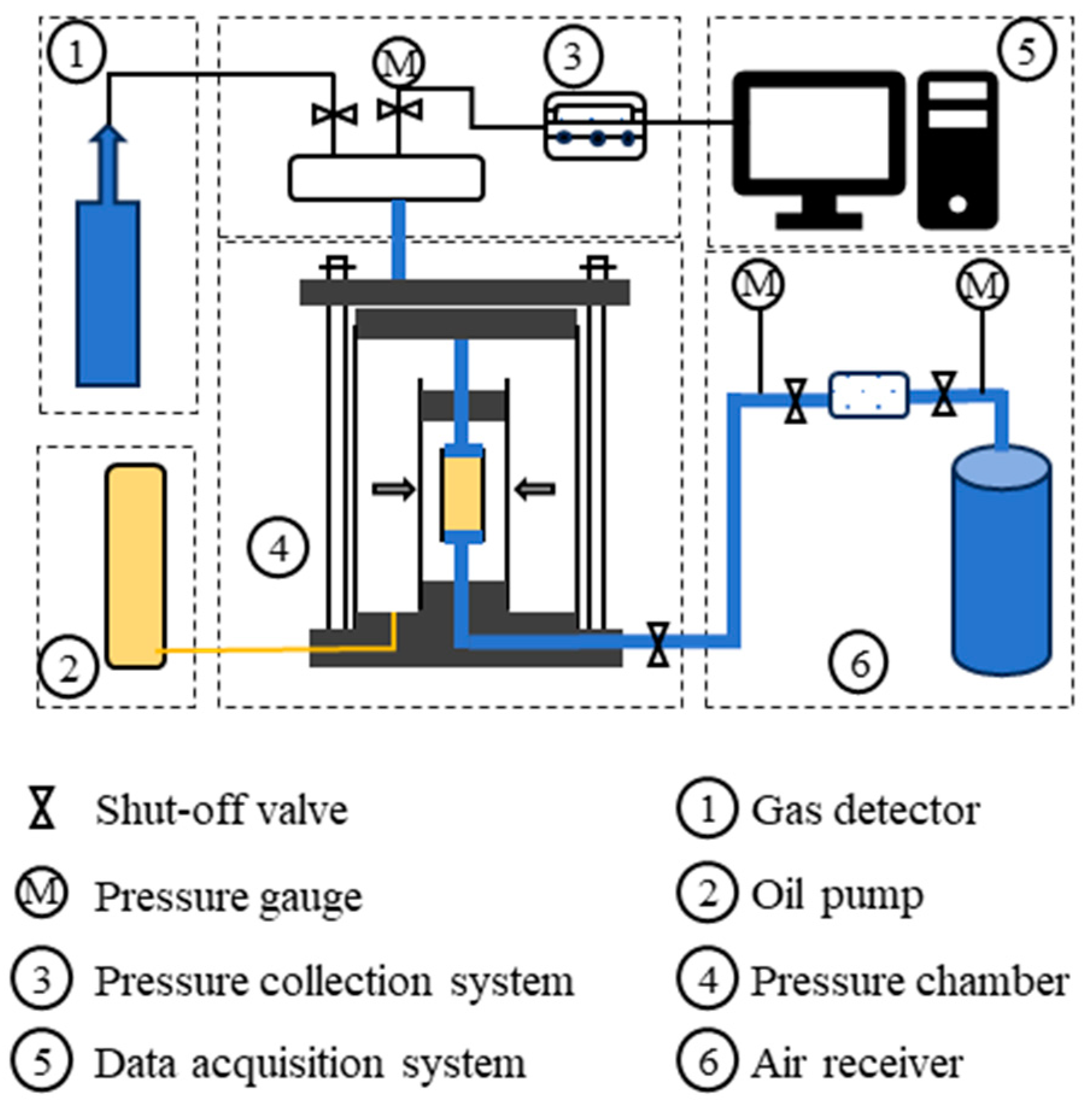 ① M ③ ⑤

M M

④

② ⑥

Shut-off valve

M Pressure gauge

③ Pressure collection system

⑤ Data acquisition system

① Gas detector

② Oil pump

④ Pressure chamber

⑥ Air receiver