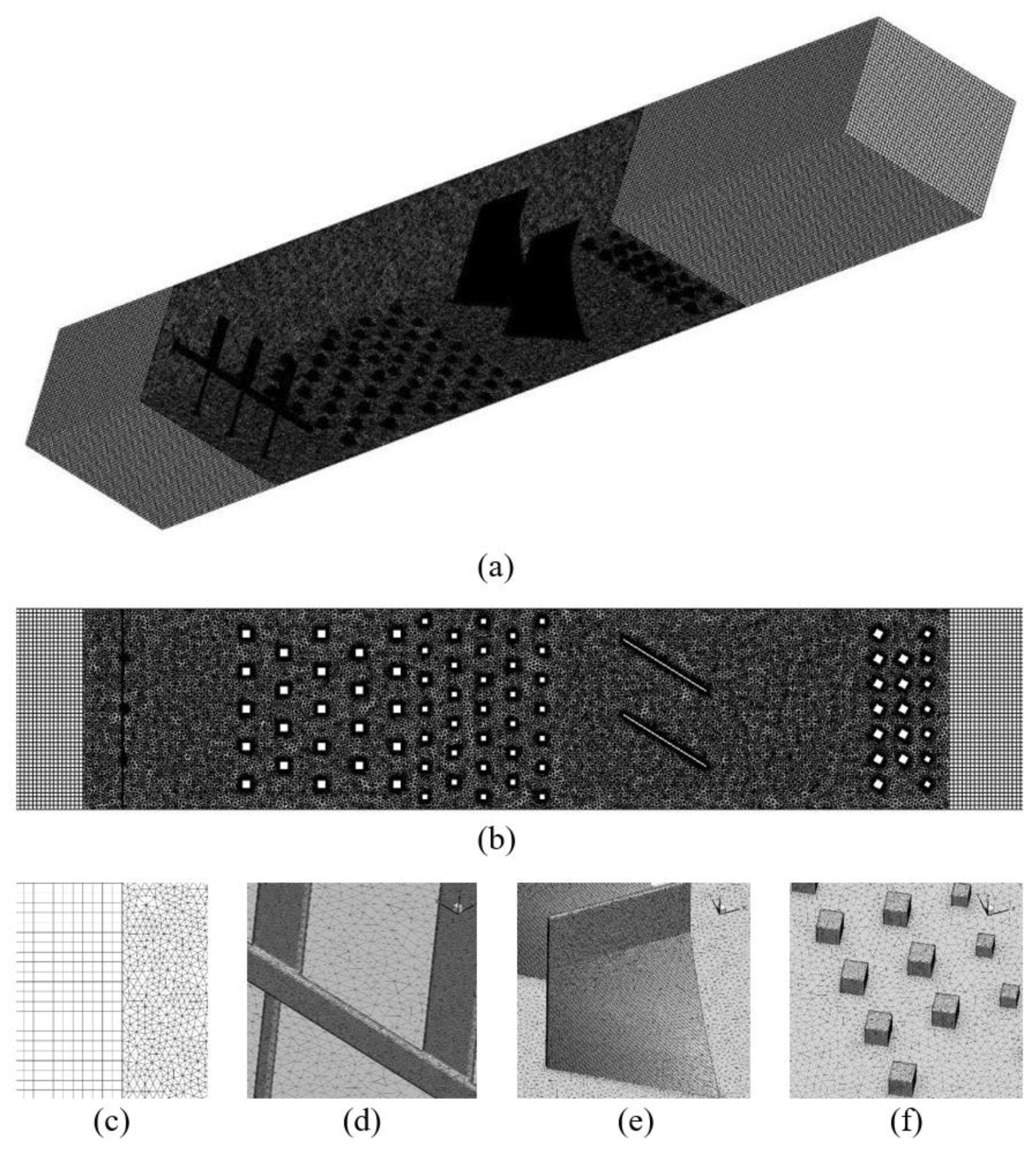 (a)

(b)

(c)

(d)

(e)

(f)