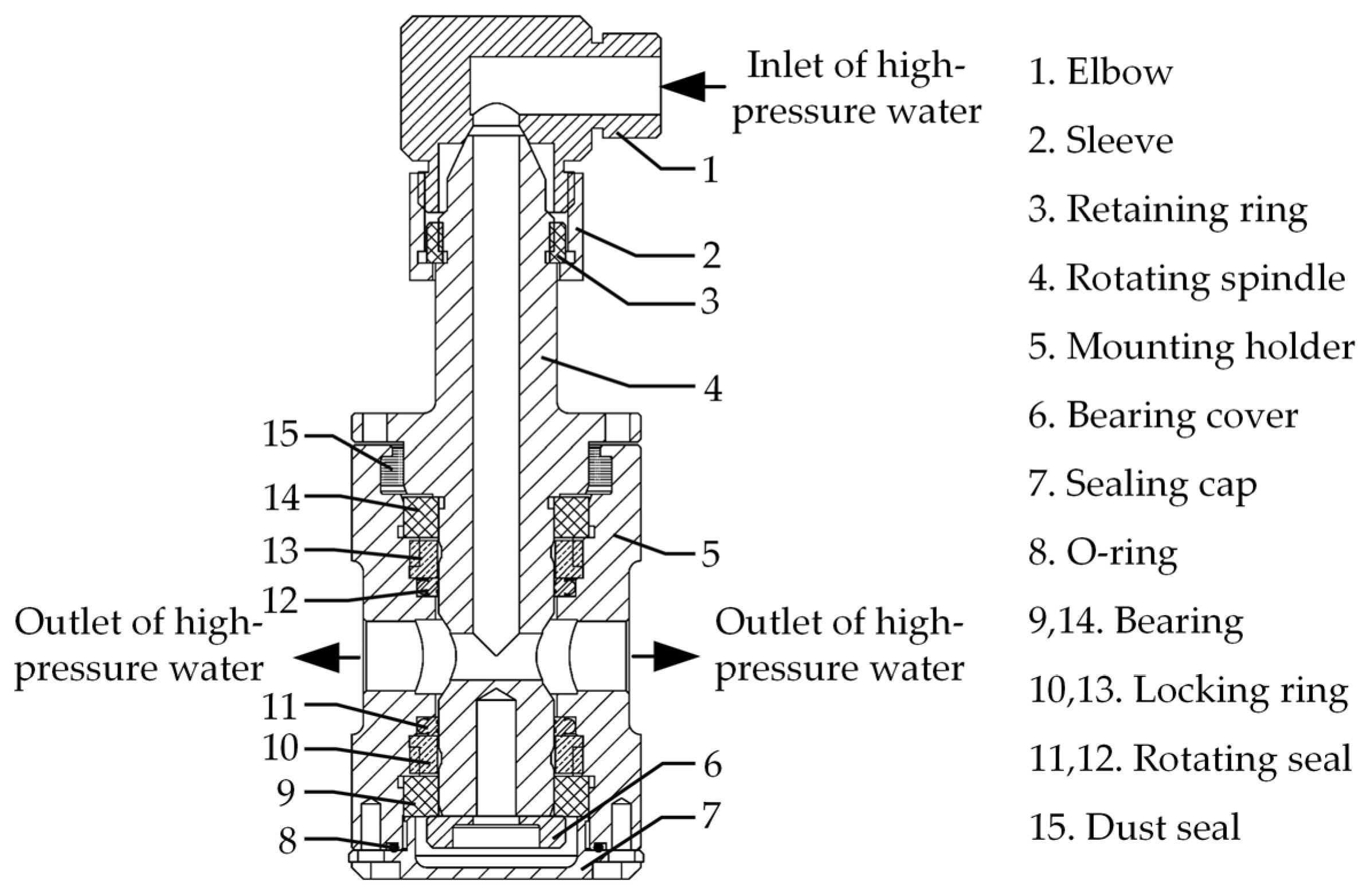 Inlet of high-pressure water

1

2

3

4

15

14

13

12

5

Outlet of high-pressure water

Outlet of high-pressure water

11

10

9

8

6

7

1. Elbow

2. Sleeve

3. Retaining ring

4. Rotating spindle

5. Mounting holder

6. Bearing cover

7. Sealing cap

8. O-ring

9,14. Bearing

10,13. Locking ring

11,12. Rotating seal

15. Dust seal