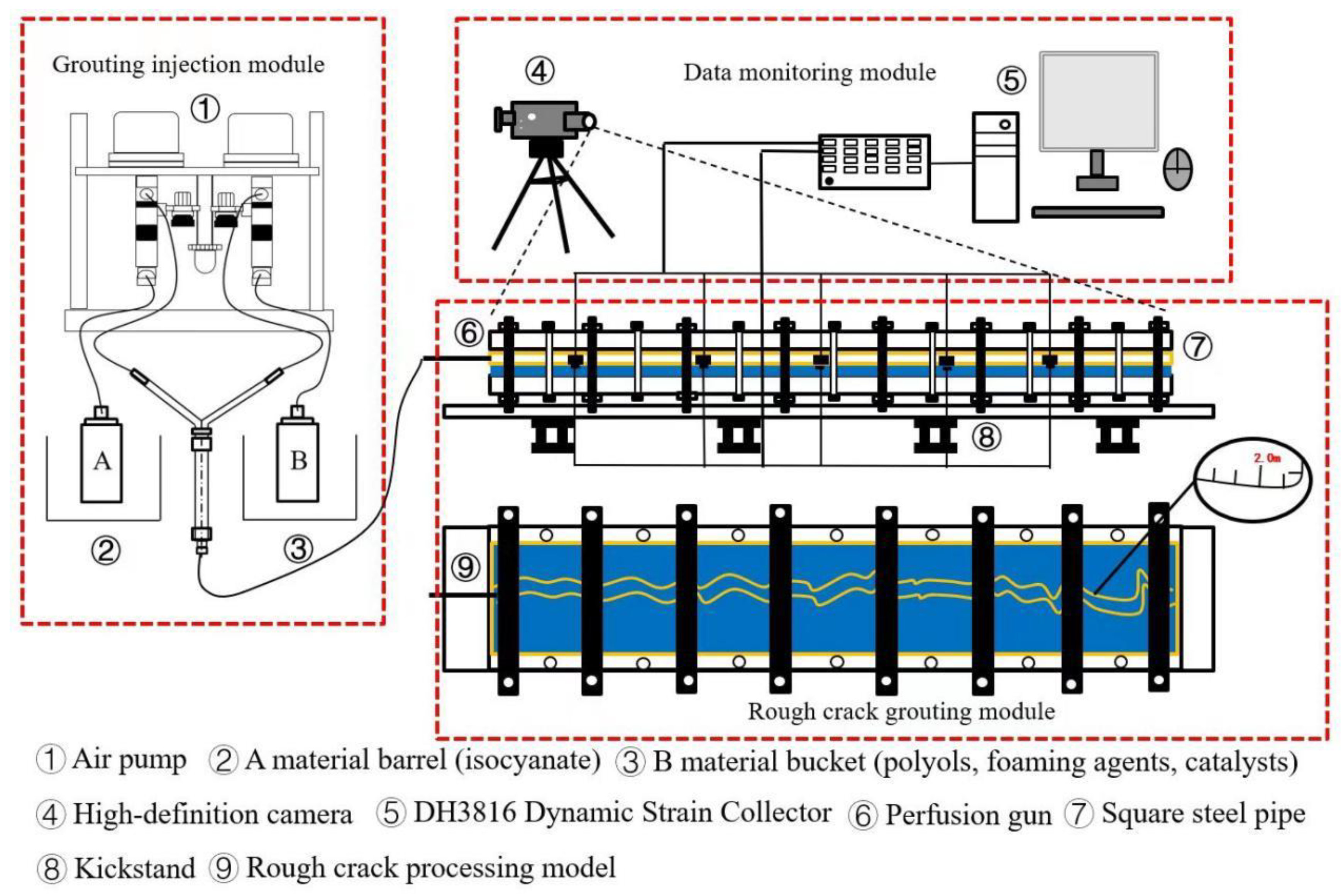 Grouting injection module

①

A

B

②

③

④

Data monitoring module

⑤

⑥

⑦

⑧

2. 0m

⑨

Rough crack grouting module

① Air pump ② A material barrel (isocyanate) ③ B material bucket (polyols, foaming agents, catalysts)

④ High-definition camera ⑤ DH3816 Dynamic Strain Collector ⑥ Perfusion gun ⑦ Square steel pipe

⑧ Kickstand ⑨ Rough crack processing model