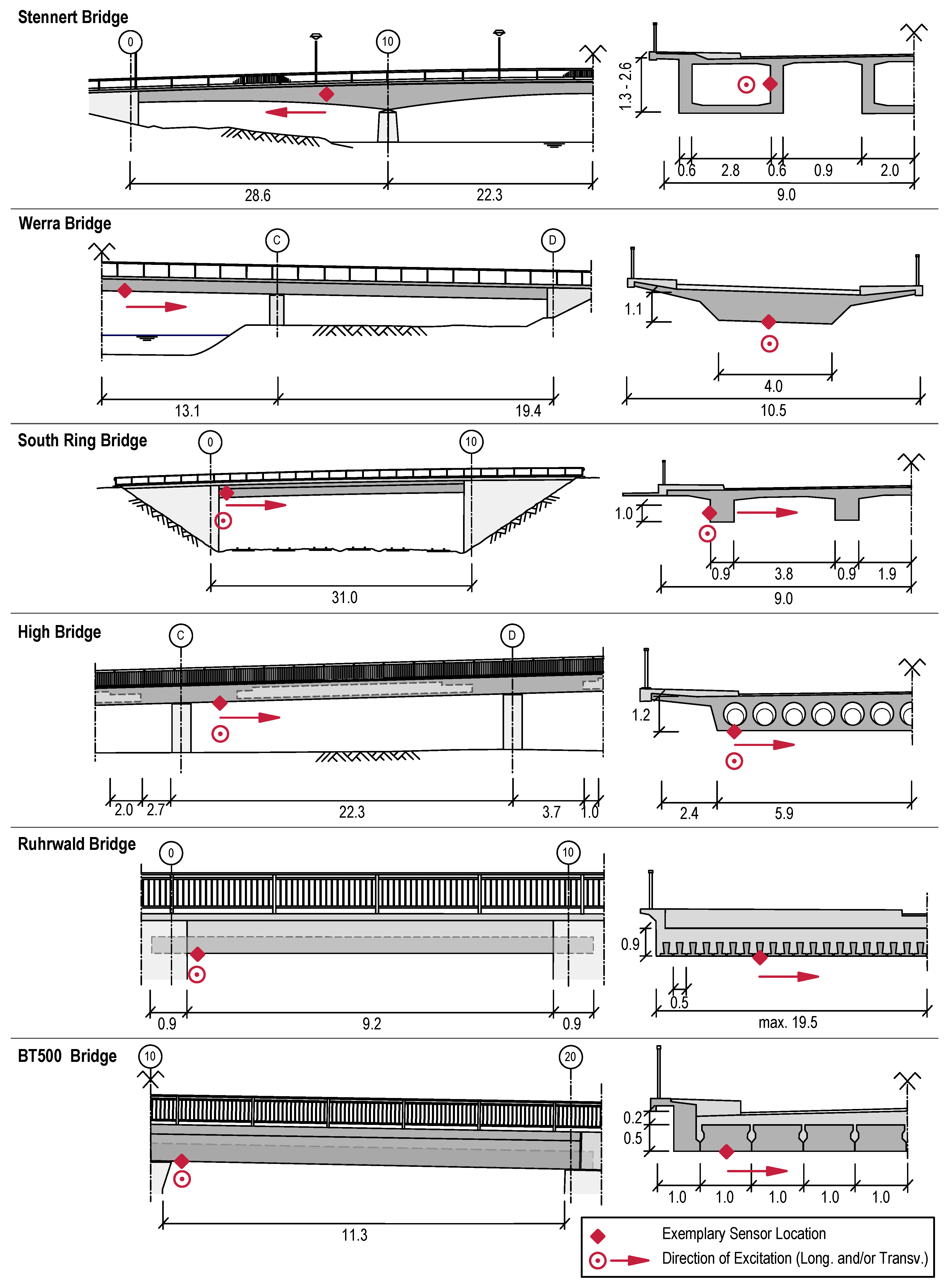 Stennert Bridge

0 10

28.6 22.3

1.3 - 2.6

0.6 2.8 0.6 0.9 2.0

9.0

Werra Bridge

C D

13.1 19.4

1.1

4.0

10.5

South Ring Bridge

0 10

31.0

1.0

0.9 3.8 0.9 1.9

9.0

High Bridge

C D

2.0 2.7 22.3 3.7 1.0

1.2

2.4 5.9

Ruhrwald Bridge

0 10

0.9 9.2 0.9

0.9

0.5

max. 19.5

BT500 Bridge

10 20

11.3

0.2

0.5

1.0 1.0 1.0 1.0 1.0

Exemplary Sensor Location

Direction of Excitation (Long. and/or Transv.)