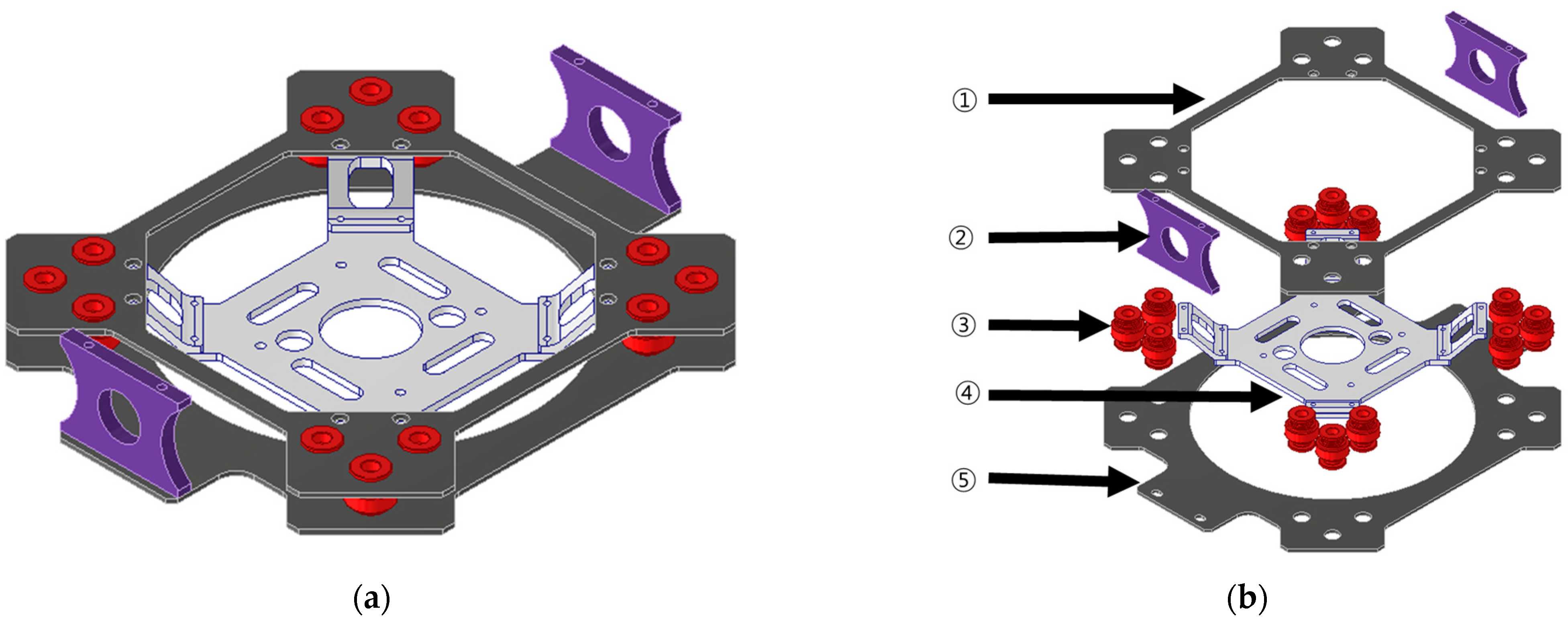 ①

②

③

④

⑤

(a)

(b)