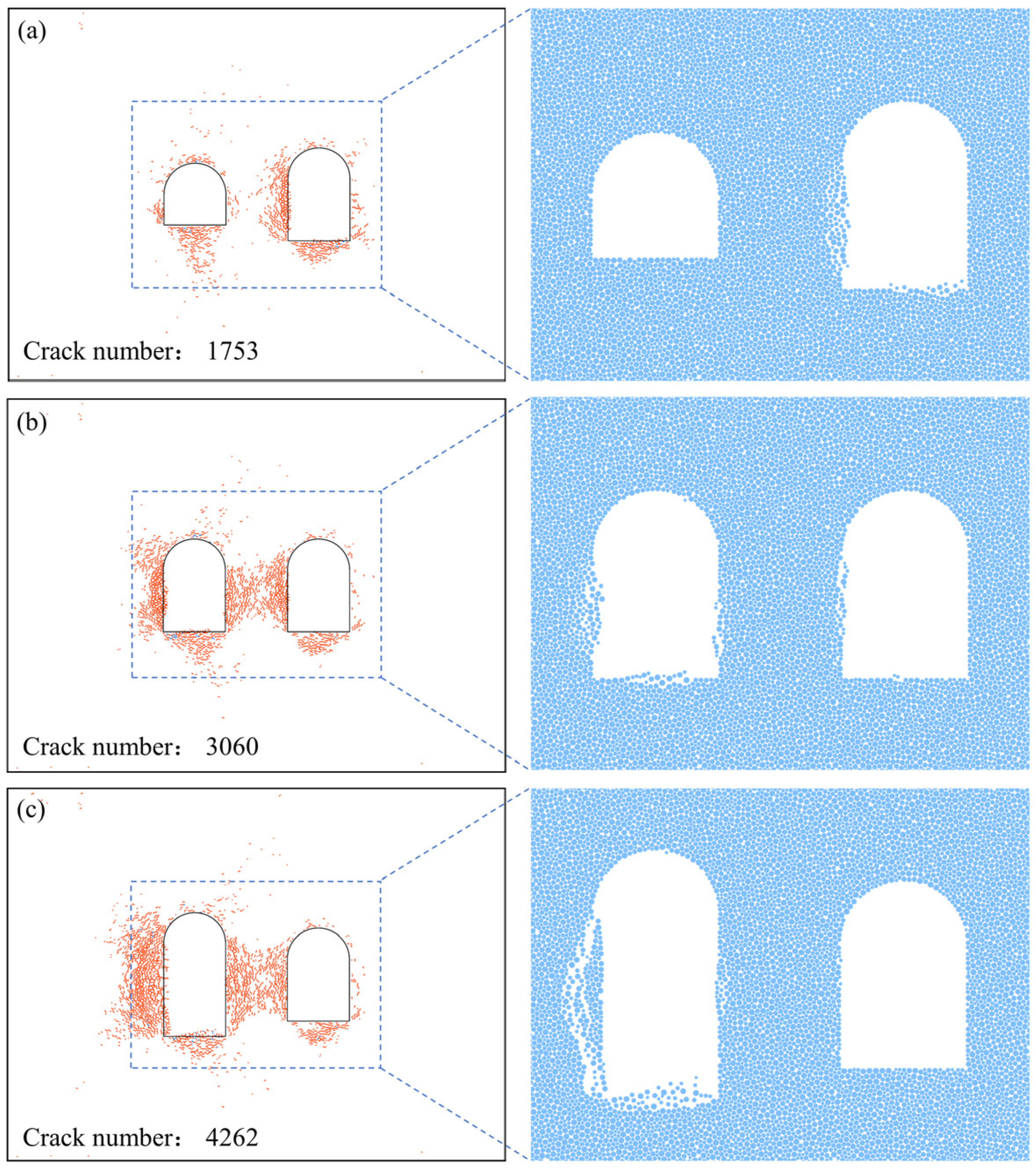 (a)

Crack number： 1753

(b)

Crack number： 3060

(c)

Crack number： 4262