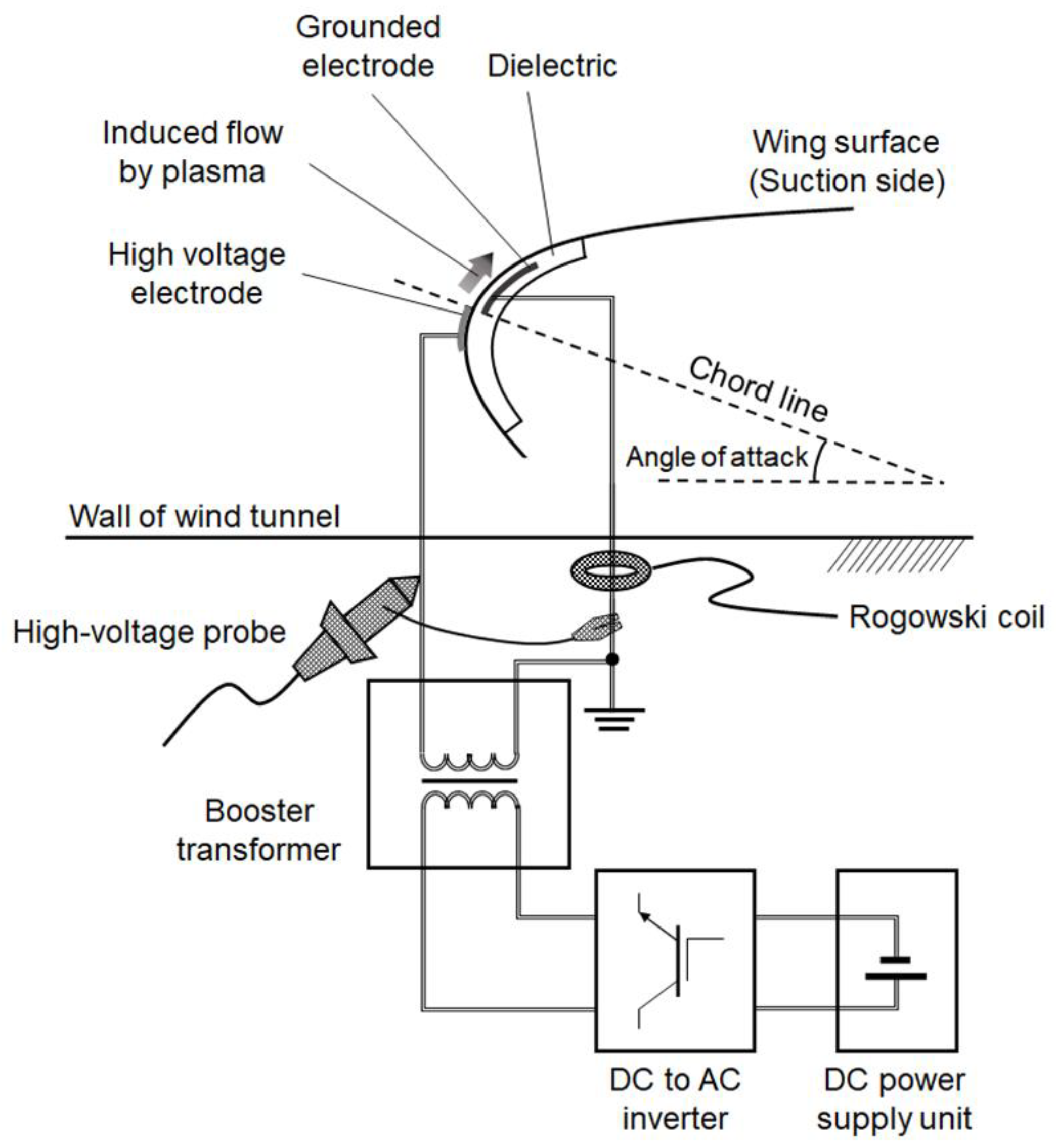 Grounded electrode

Dielectric

Induced flow by plasma

Wing surface (Suction side)

High voltage electrode

Chord line

Angle of attack

Wall of wind tunnel

High-voltage probe

Rogowski coil

Booster transformer

DC to AC inverter

DC power supply unit