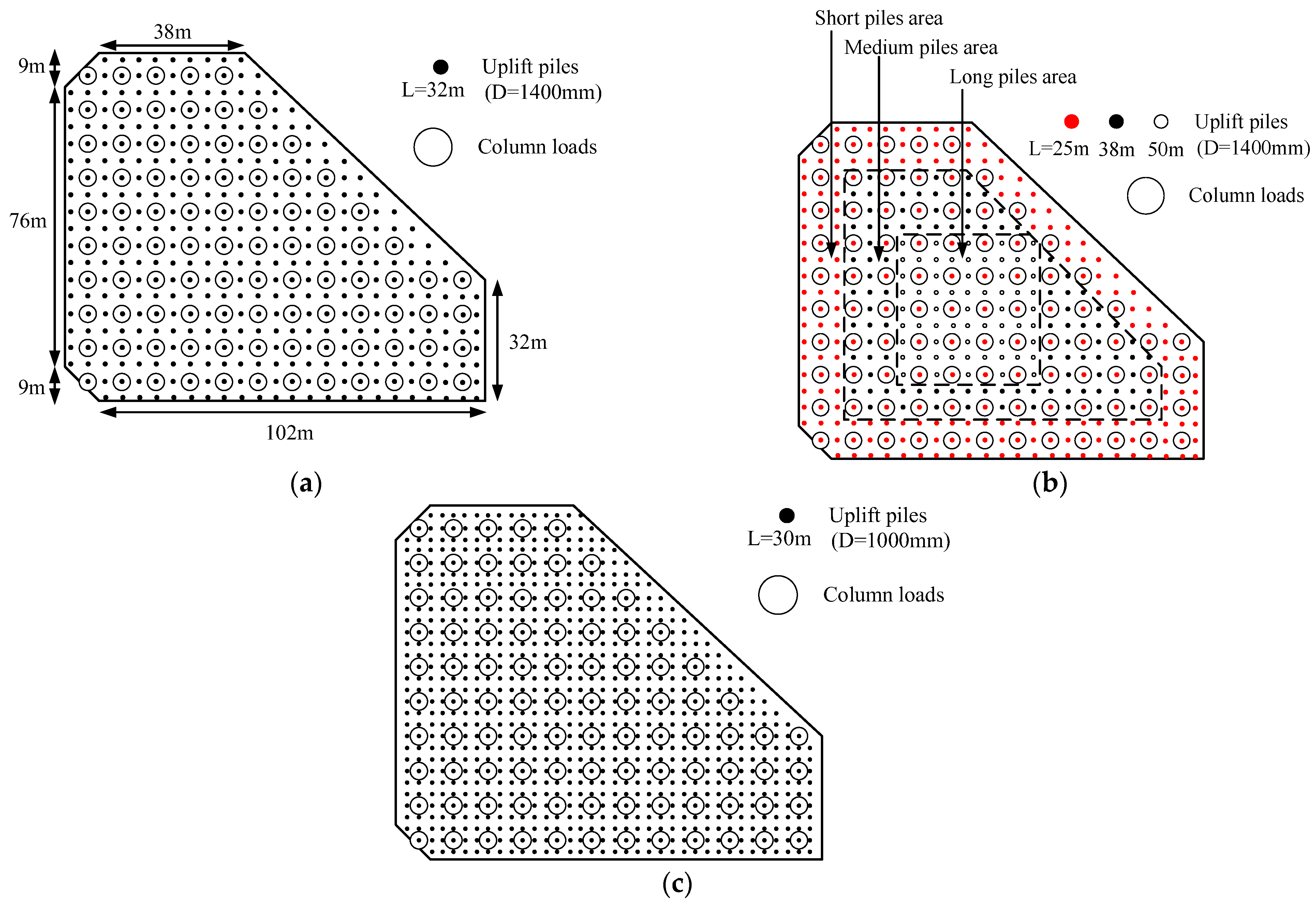 38m
9m
76m
9m
32m
102m
Uplift piles
L=32m (D=1400mm)
Column loads
(a)

Short piles area
Medium piles area
Long piles area
Uplift piles
L=25m 38m 50m (D=1400mm)
Column loads
(b)

Uplift piles
L=30m (D=1000mm)
Column loads
(c)