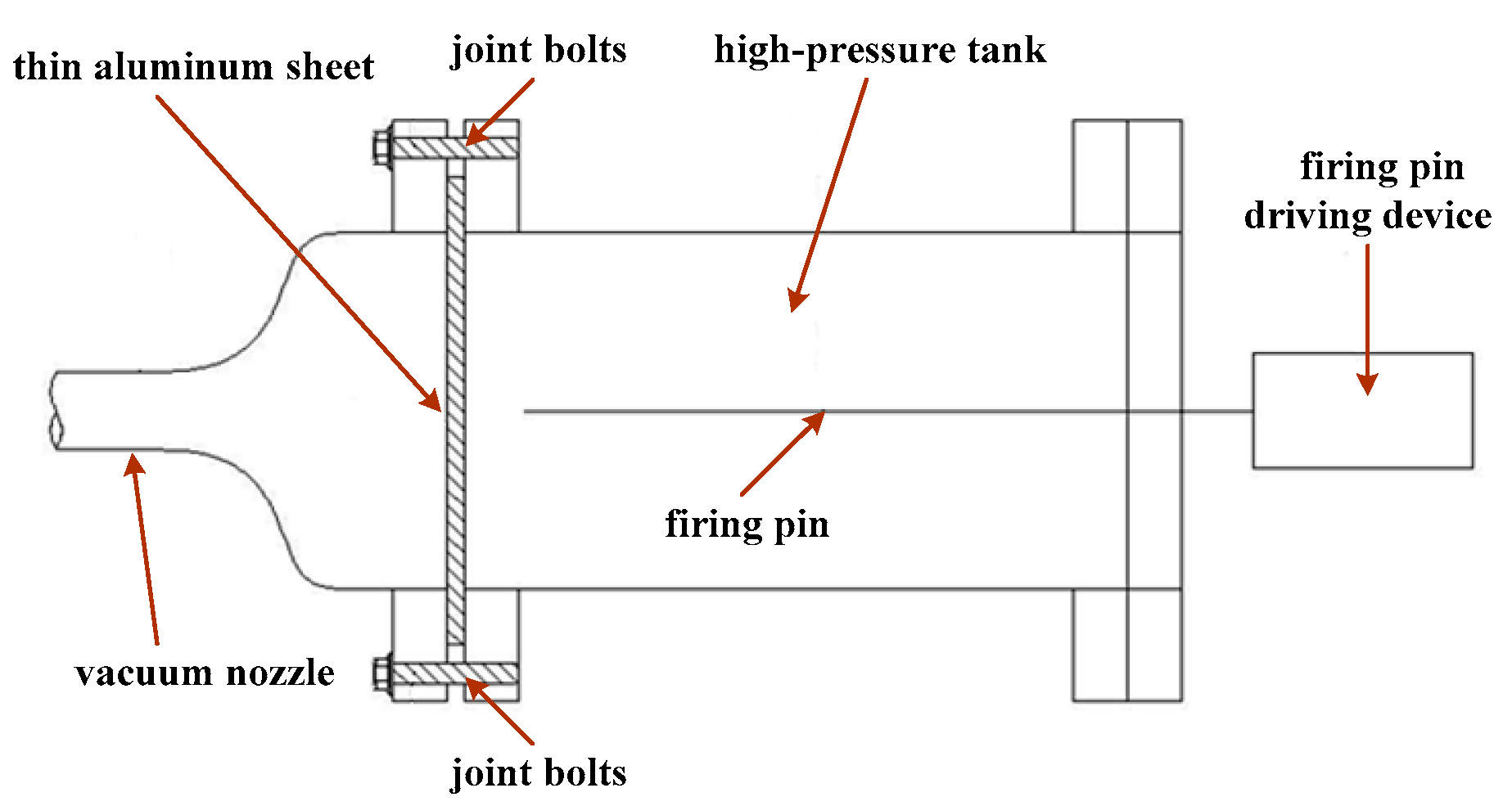 thin aluminum sheet
joint bolts
high-pressure tank
firing pin
driving device
firing pin
vacuum nozzle
joint bolts