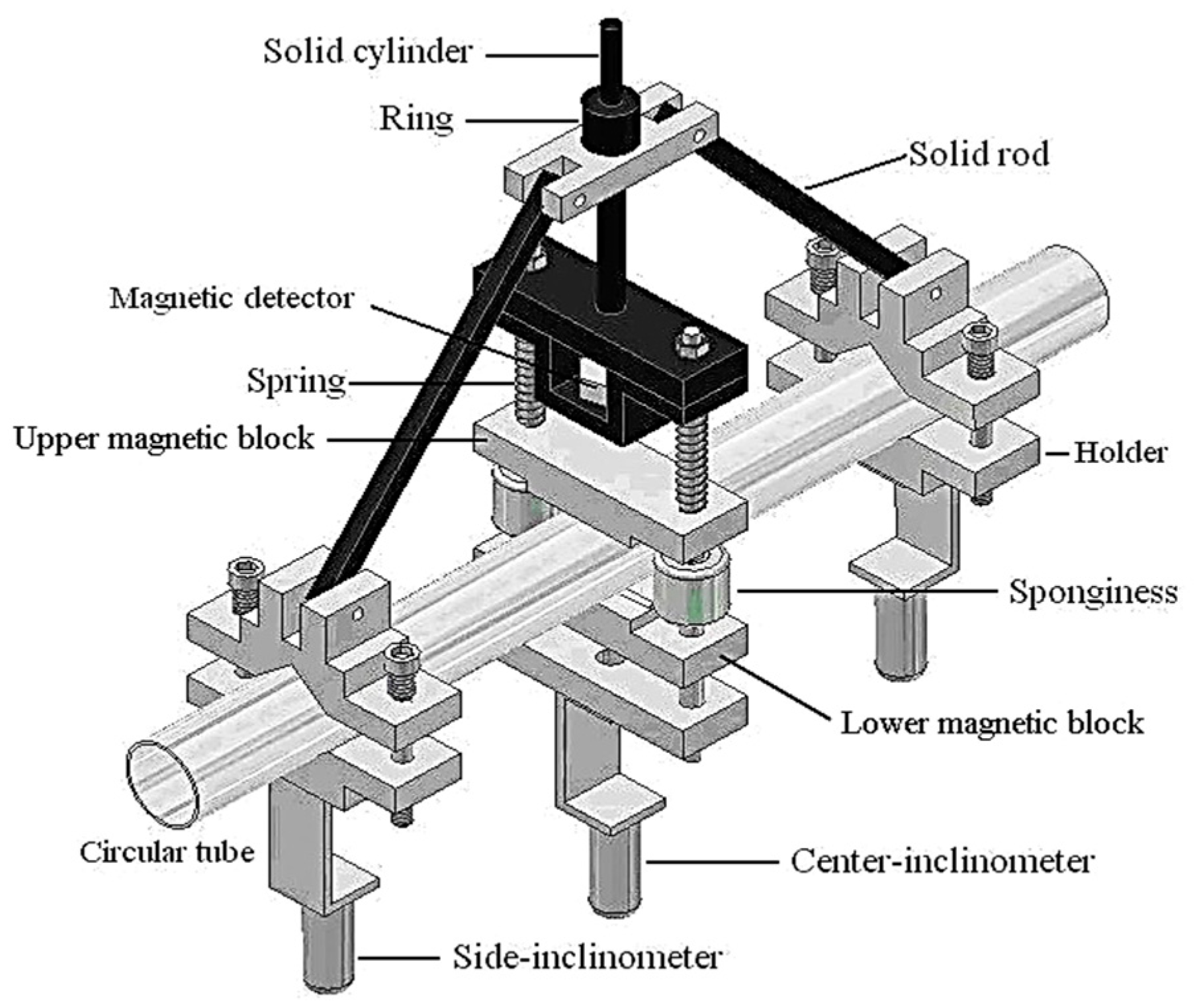 Solid cylinder
Ring
Solid rod
Magnetic detector
Spring
Upper magnetic block
Holder
Sponginess
Lower magnetic block
Circular tube
Center-inclinometer
Side-inclinometer