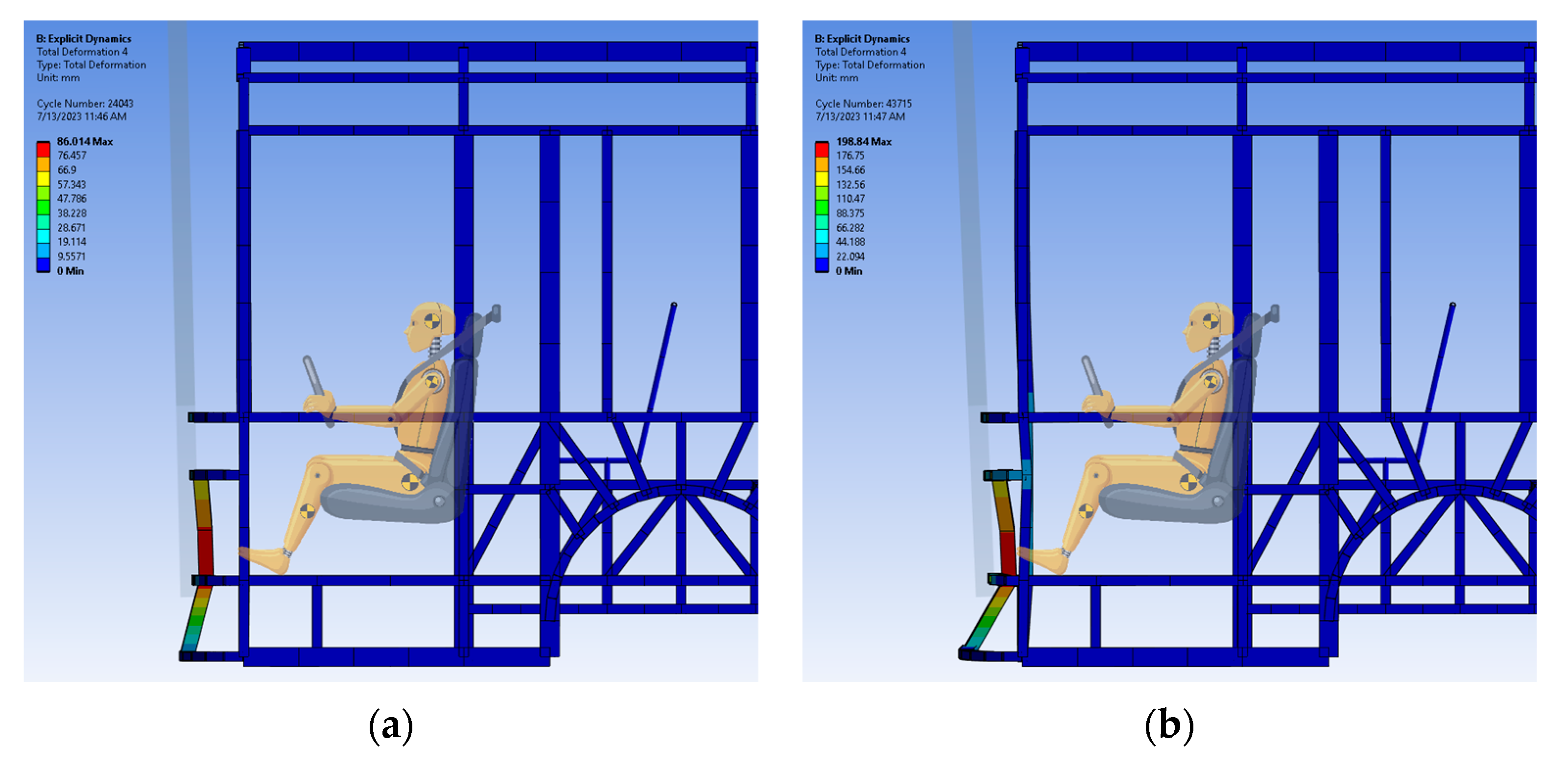 B: Explicit Dynamics
Total Deformation 4
Type: Total Deformation
Unit: mm

Cycle Number: 24043
7/13/2023 11:46 AM

86.014 Max
76.457
66.9
57.343
47.786
38.228
28.671
19.114
9.5571
0 Min

(a)

B: Explicit Dynamics
Total Deformation 4
Type: Total Deformation
Unit: mm

Cycle Number: 43715
7/13/2023 11:47 AM

198.84 Max
176.75
154.66
132.56
110.47
88.375
66.282
44.188
22.094
0 Min

(b)