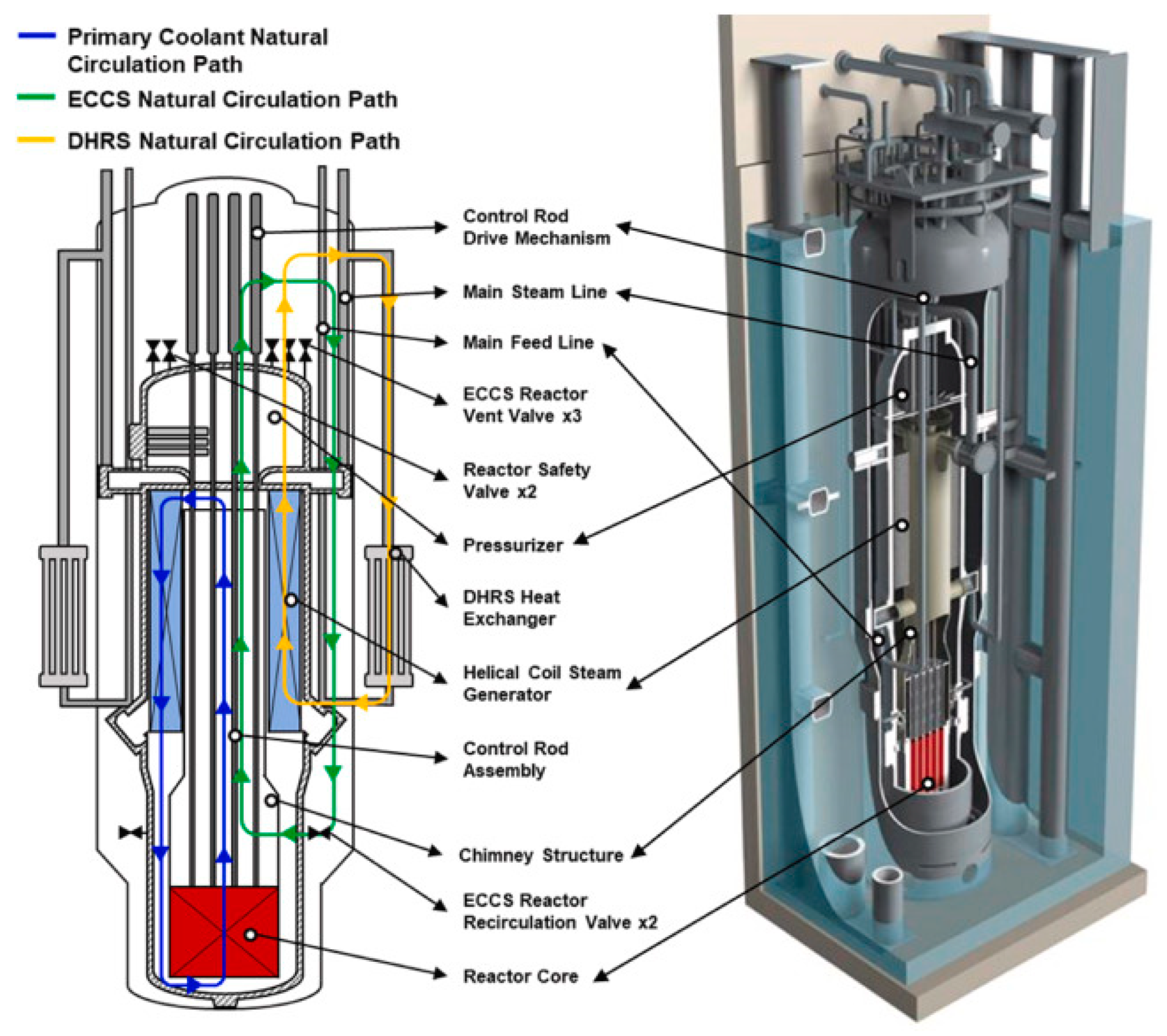 Primary Coolant Natural Circulation Path
ECCS Natural Circulation Path
DHRS Natural Circulation Path

Control Rod Drive Mechanism
Main Steam Line
Main Feed Line
ECCS Reactor Vent Valve x3
Reactor Safety Valve x2
Pressurizer
DHRS Heat Exchanger
Helical Coil Steam Generator
Control Rod Assembly
Chimney Structure
ECCS Reactor Recirculation Valve x2
Reactor Core