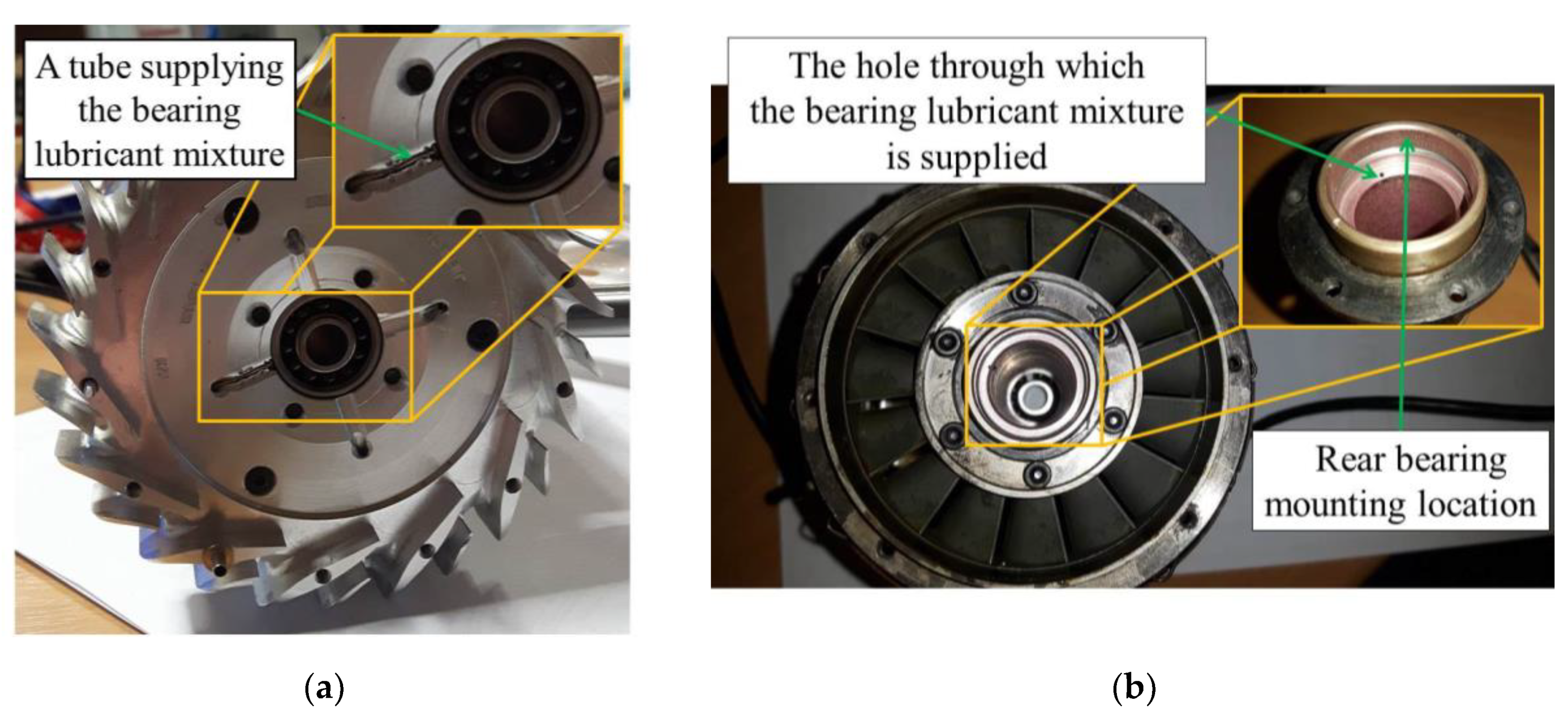 A tube supplying the bearing lubricant mixture

(a)

The hole through which the bearing lubricant mixture is supplied

Rear bearing mounting location

(b)