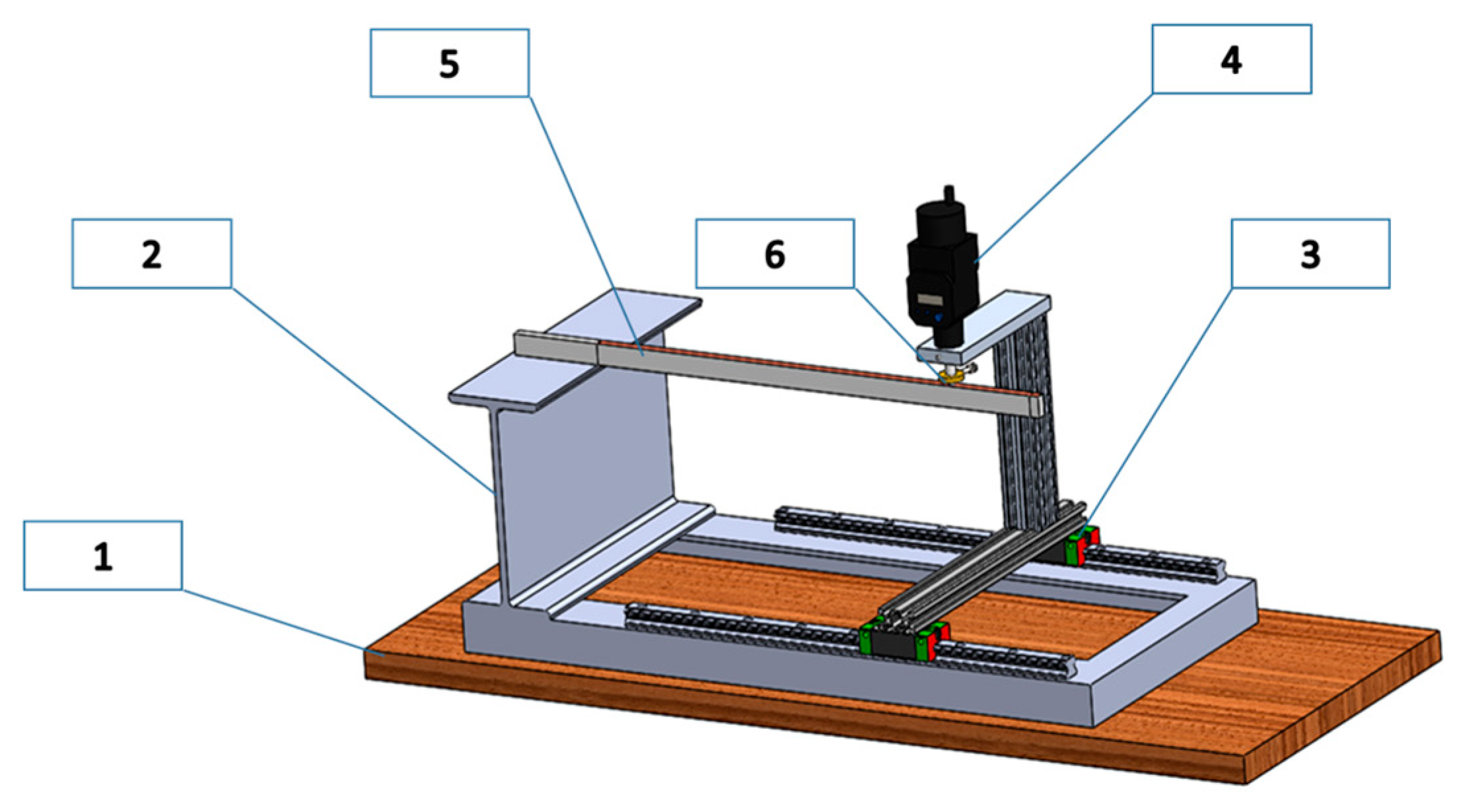 5
4
2
6
3
1