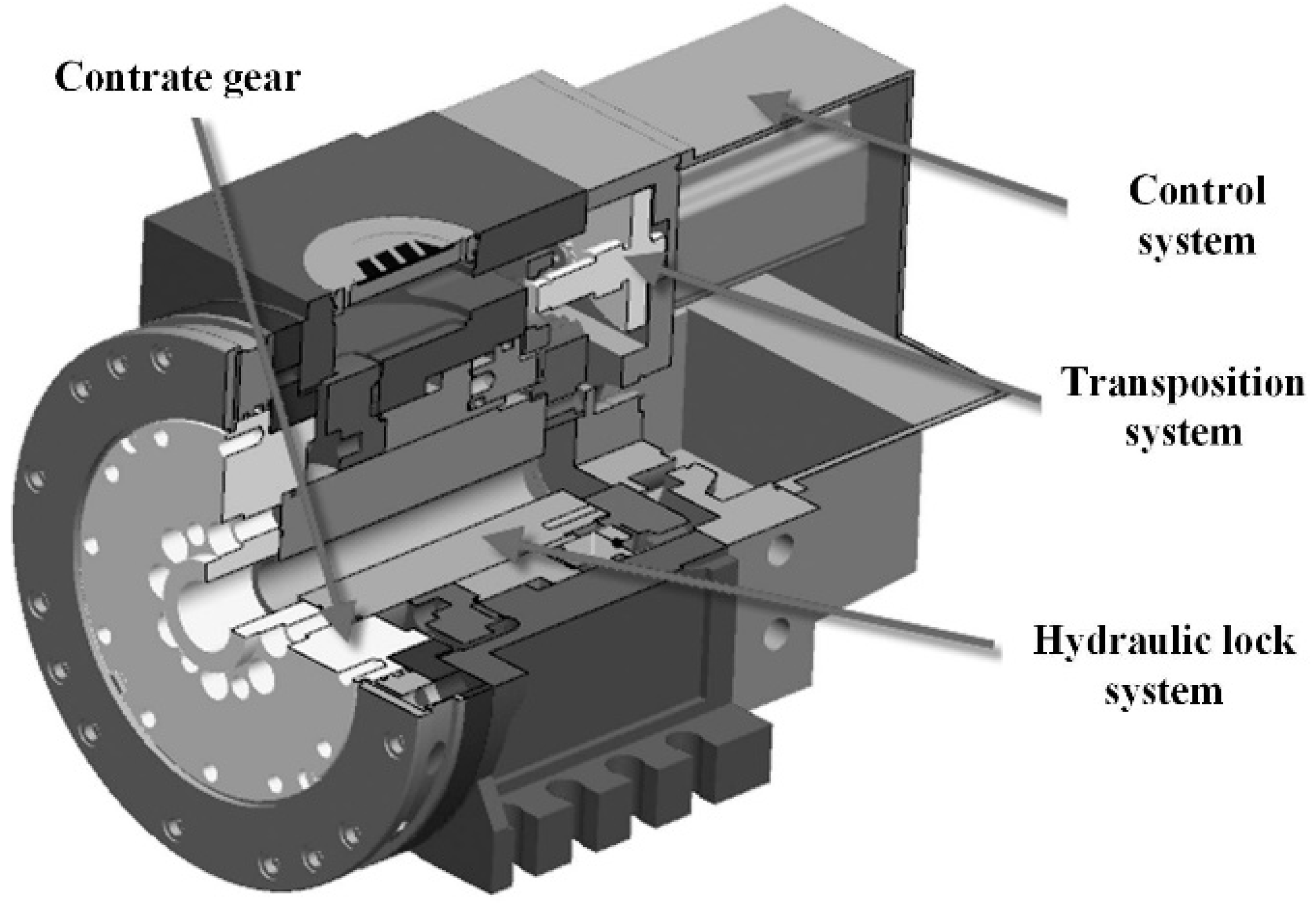 Contrate gear

Control system

Transposition system

Hydraulic lock system