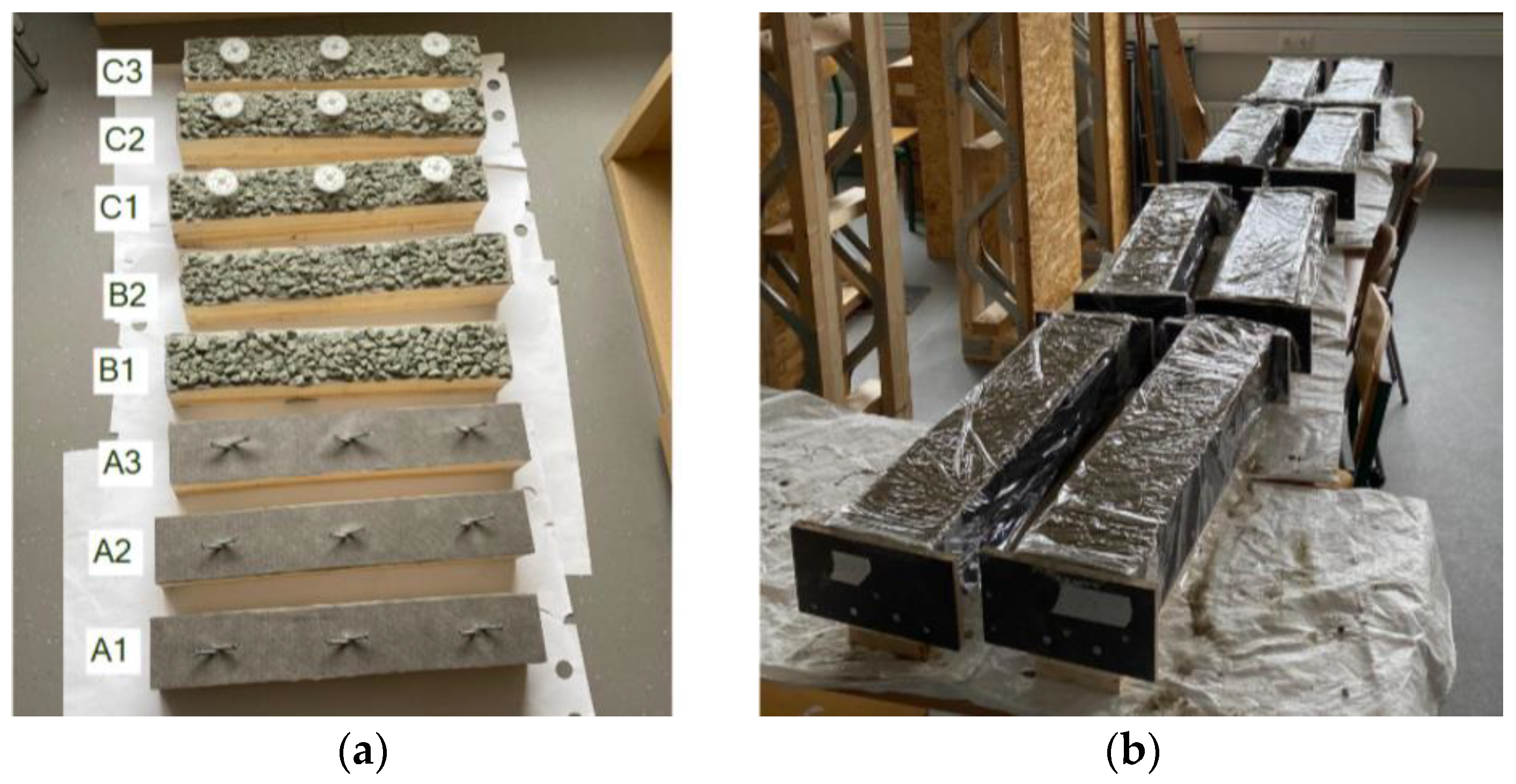 C3
C2
C1
B2
B1
A3
A2
A1

(a)

(b)