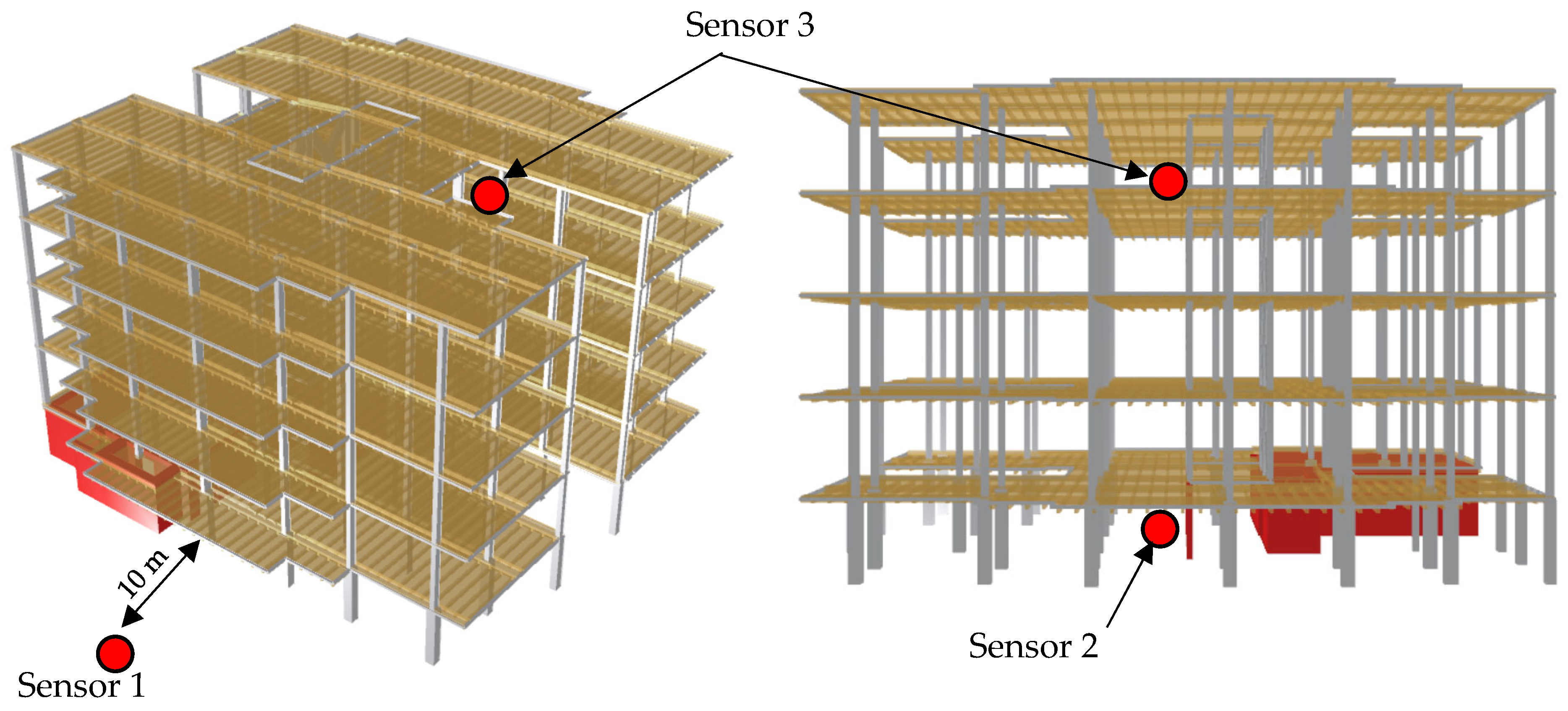 Sensor 3

10 m

Sensor 1

Sensor 2