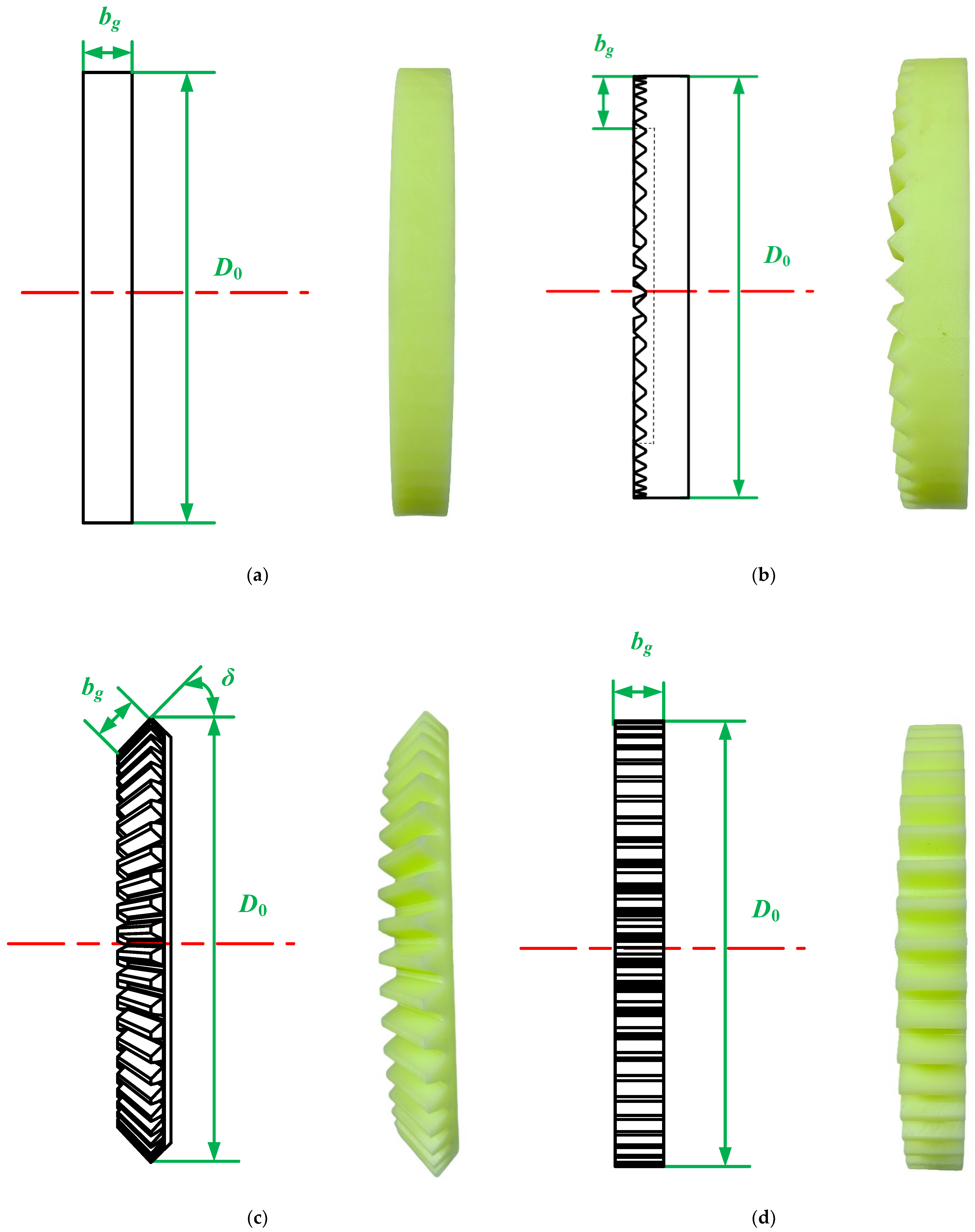 $b_g$

$D_0$

(a)

$b_g$

$D_0$

(b)

$b_g$

$\delta$

$D_0$

(c)

$b_g$

$D_0$

(d)