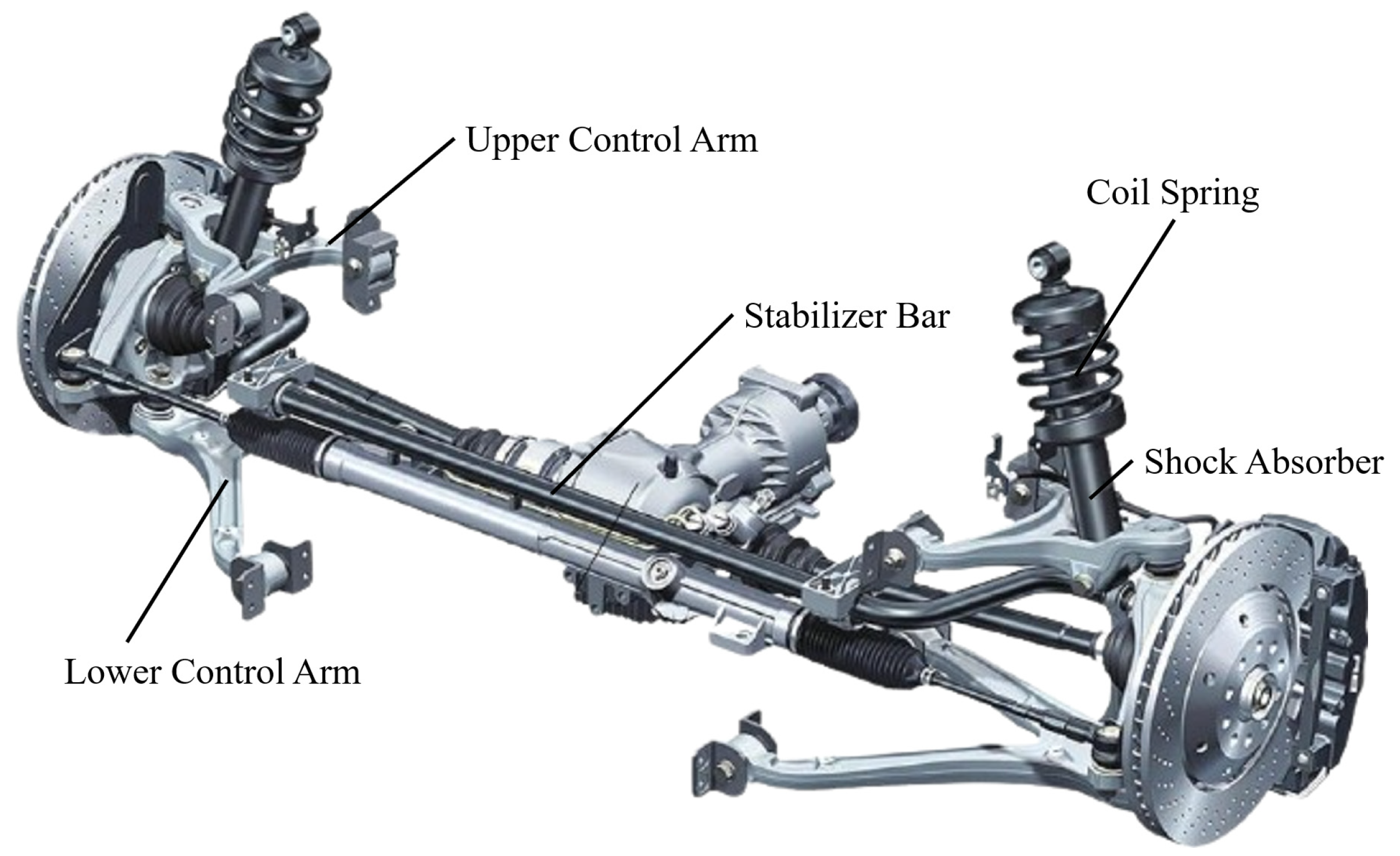 Upper Control Arm

Coil Spring

Stabilizer Bar

Shock Absorber

Lower Control Arm