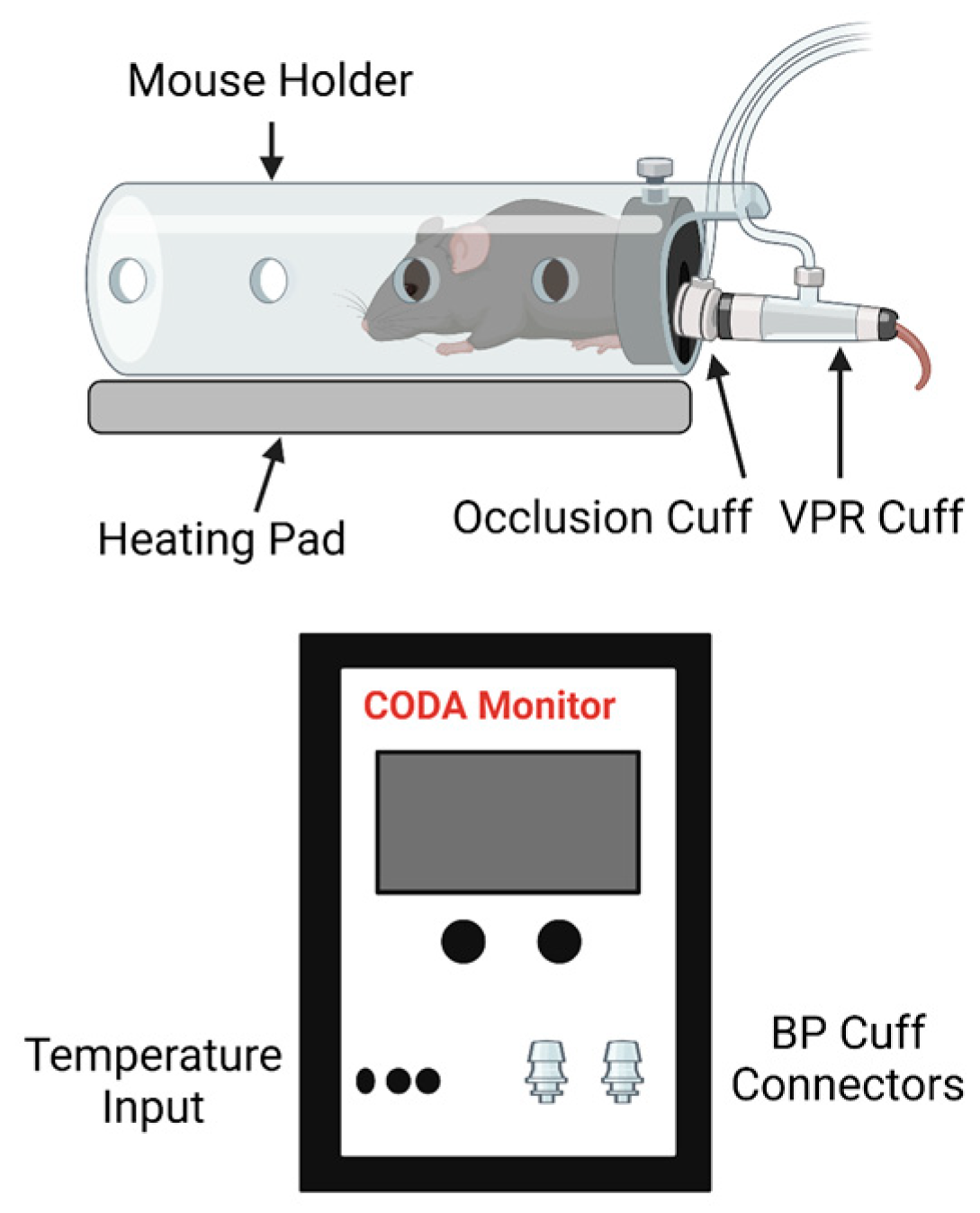 Mouse Holder

Heating Pad

Occlusion Cuff

VPR Cuff

CODA Monitor

Temperature Input

BP Cuff Connectors