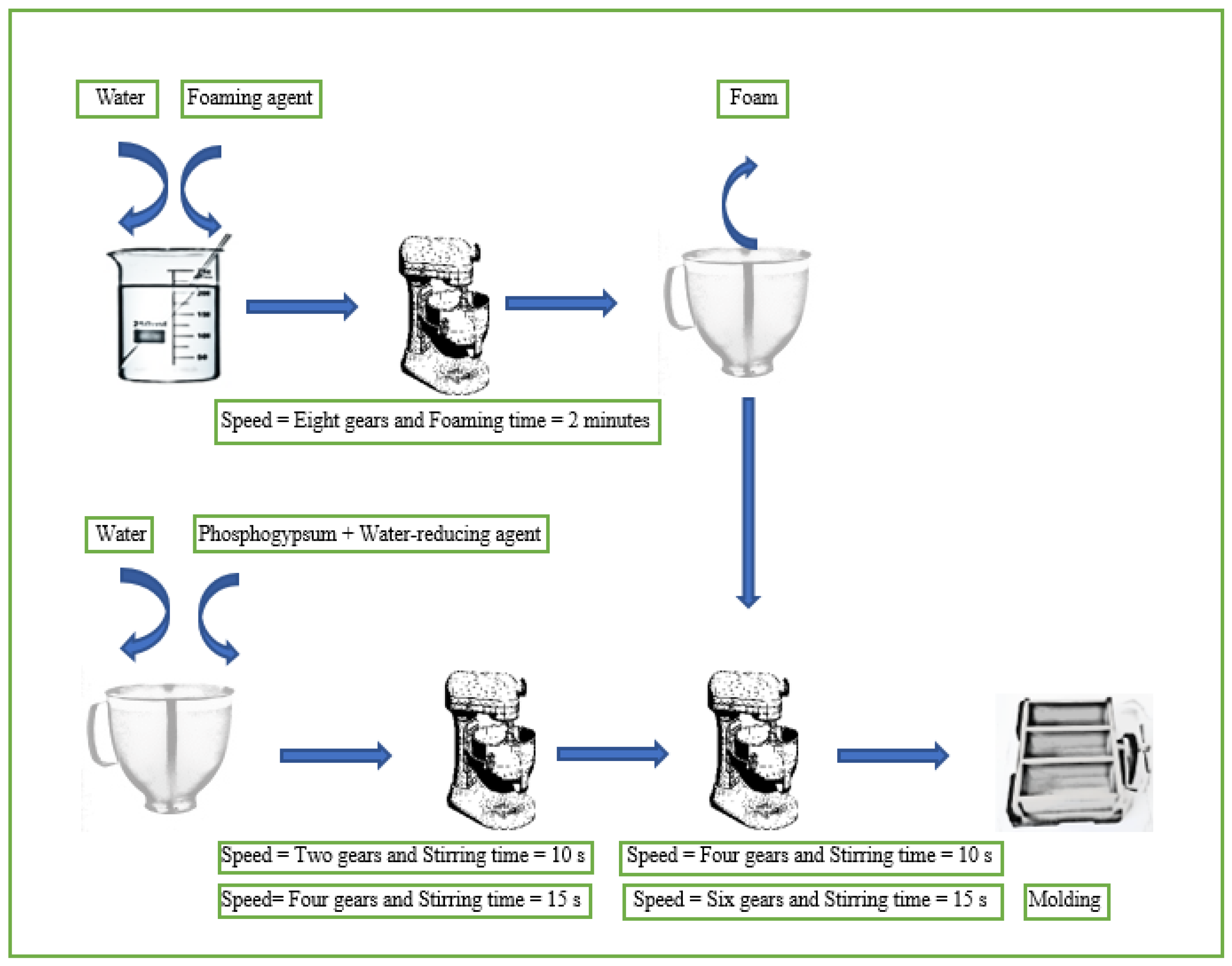 Water

Foaming agent

Foam

Speed = Eight gears and Foaming time = 2 minutes

Water

Phosphogypsum + Water-reducing agent

Speed = Two gears and Stirring time = 10 s

Speed= Four gears and Stirring time = 15 s

Speed = Four gears and Stirring time = 10 s

Speed = Six gears and Stirring time = 15 s

Molding