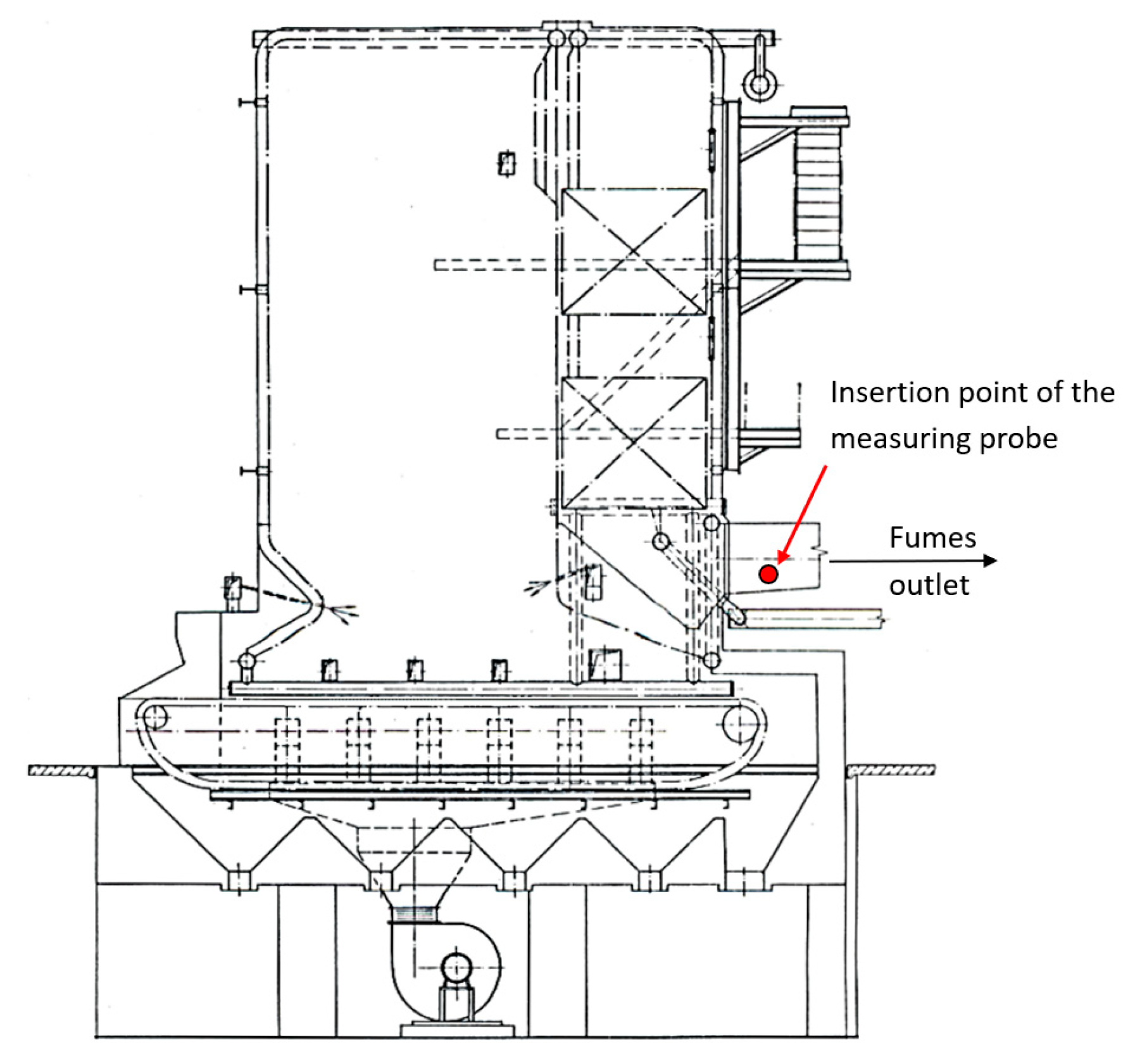 Insertion point of the measuring probe

Fumes outlet