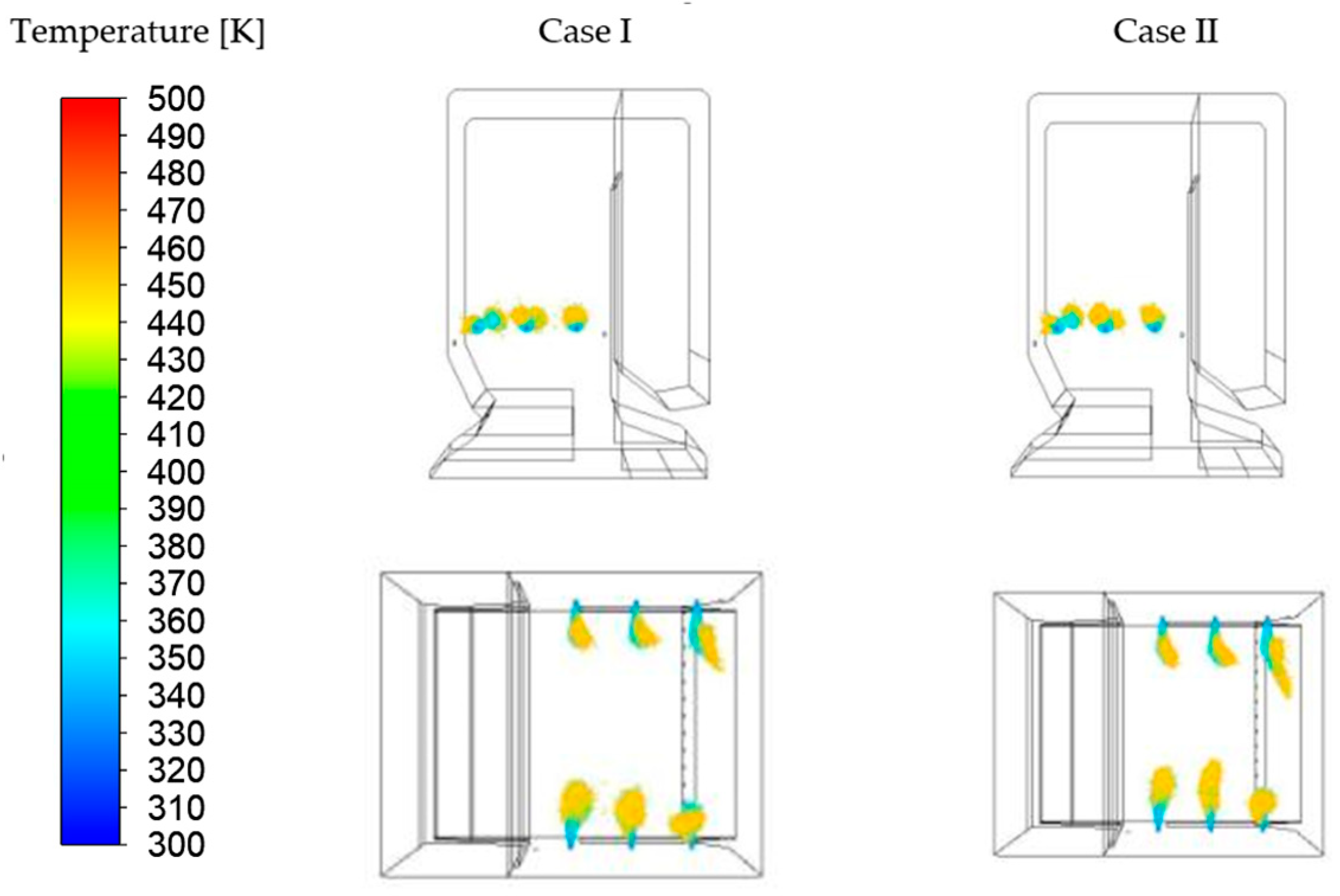 Temperature [K]

Case I

Case II

500
490
480
470
460
450
440
430
420
410
400
390
380
370
360
350
340
330
320
310
300