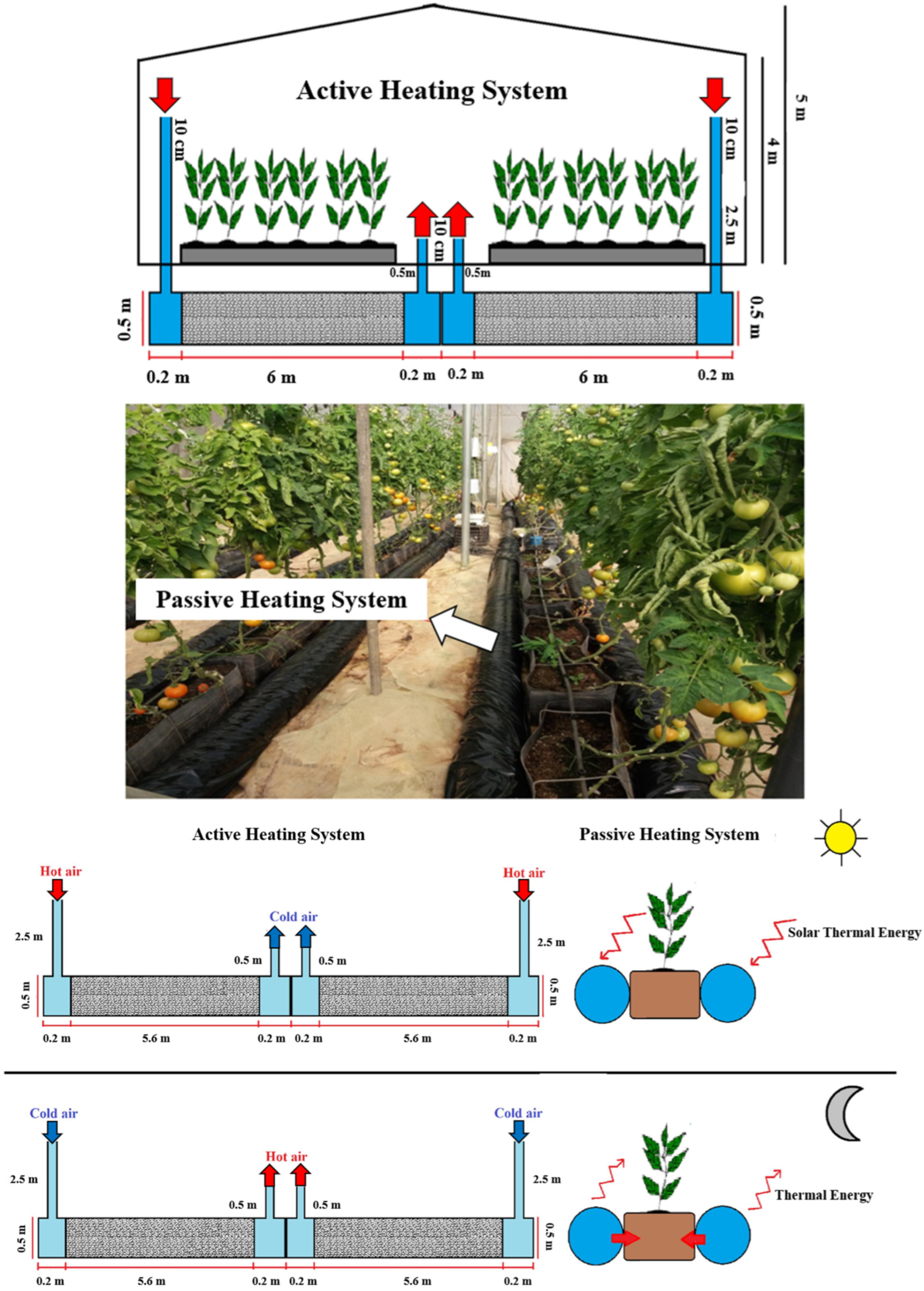 Active Heating System

10 cm
10 cm
5 m
4 m
2.5 m
10 cm
0.5m
0.5m
0.5 m
0.5 m
0.2 m
6 m
0.2 m
0.2 m
6 m
0.2 m

Passive Heating System

Active Heating System

Passive Heating System

Hot air
Hot air
Cold air
2.5 m
2.5 m
0.5 m
0.5 m
0.5 m
0.5 m
0.2 m
5.6 m
0.2 m
0.2 m
5.6 m
0.2 m

Solar Thermal Energy

Cold air
Cold air
Hot air
2.5 m
2.5 m
0.5 m
0.5 m
0.5 m
0.5 m
0.2 m
5.6 m
0.2 m
0.2 m
5.6 m
0.2 m

Thermal Energy