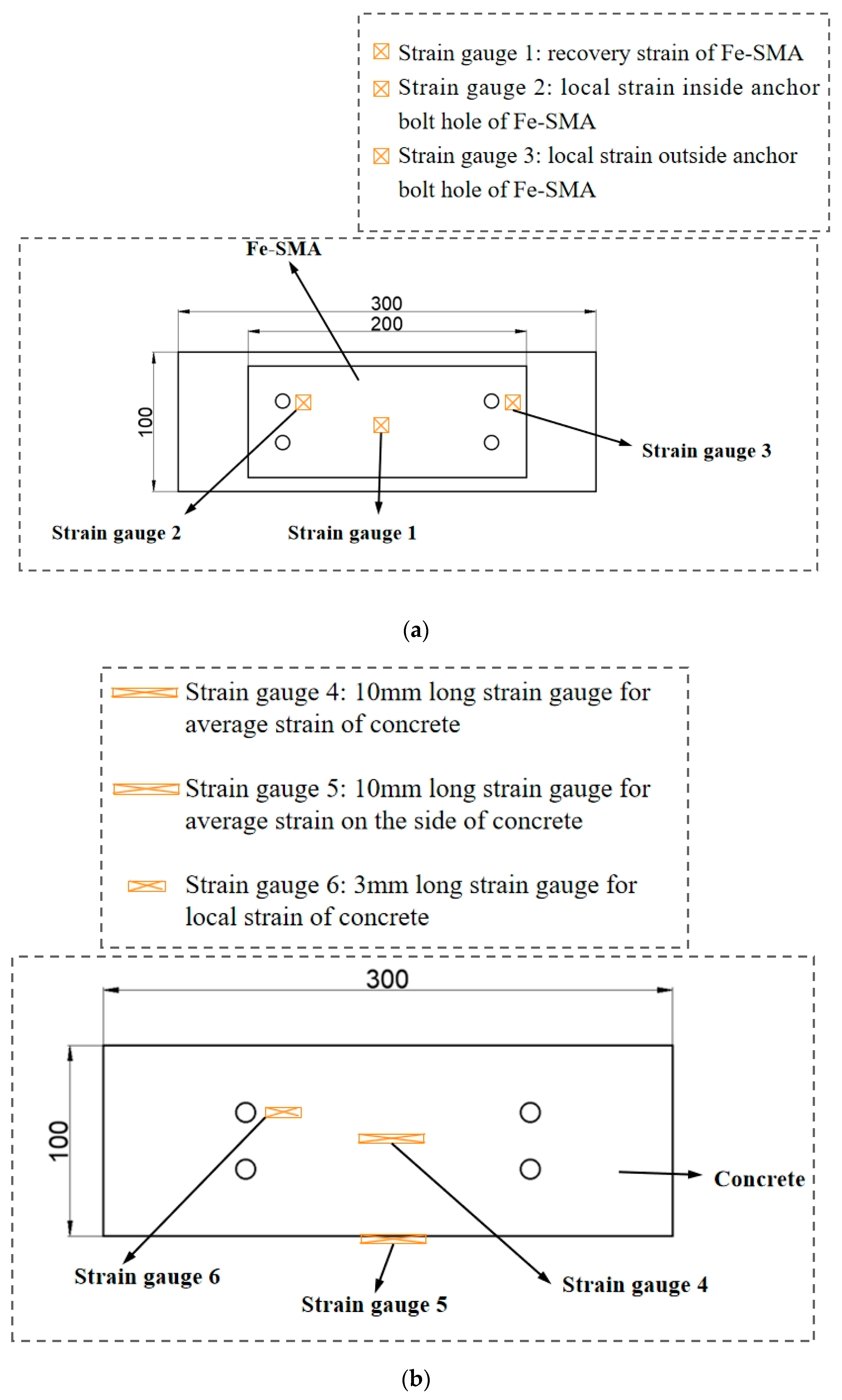 Strain gauge 1: recovery strain of Fe-SMA
Strain gauge 2: local strain inside anchor bolt hole of Fe-SMA
Strain gauge 3: local strain outside anchor bolt hole of Fe-SMA

Fe-SMA
300
200
100
Strain gauge 3
Strain gauge 2
Strain gauge 1

(a)

Strain gauge 4: 10mm long strain gauge for average strain of concrete

Strain gauge 5: 10mm long strain gauge for average strain on the side of concrete

Strain gauge 6: 3mm long strain gauge for local strain of concrete

300
100
Concrete
Strain gauge 6
Strain gauge 5
Strain gauge 4

(b)