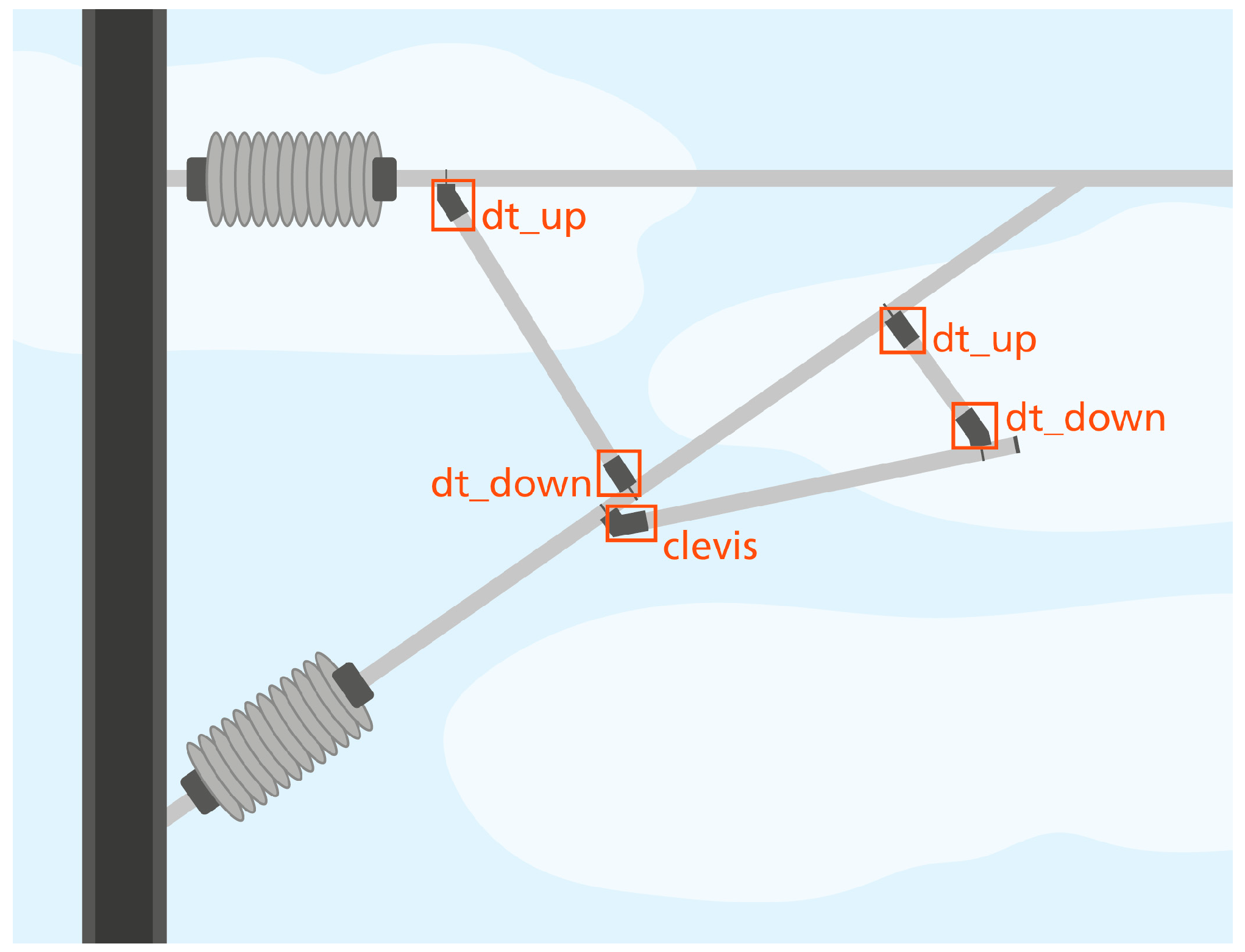 dt_up

dt_up

dt_down

dt_down

clevis