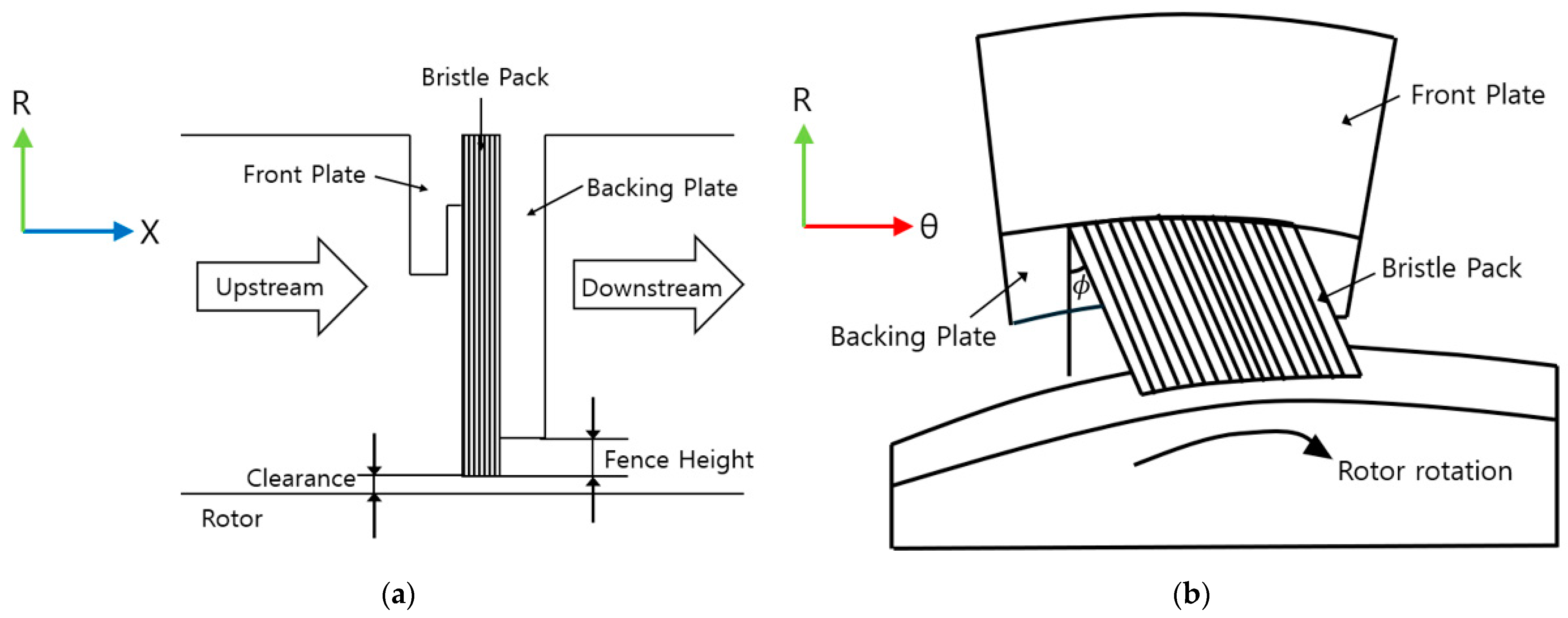 R

X

Bristle Pack

Front Plate

Backing Plate

Upstream

Downstream

Fence Height

Clearance

Rotor

(a)

R

θ

Front Plate

Bristle Pack

$\phi$

Backing Plate

Rotor rotation

(b)