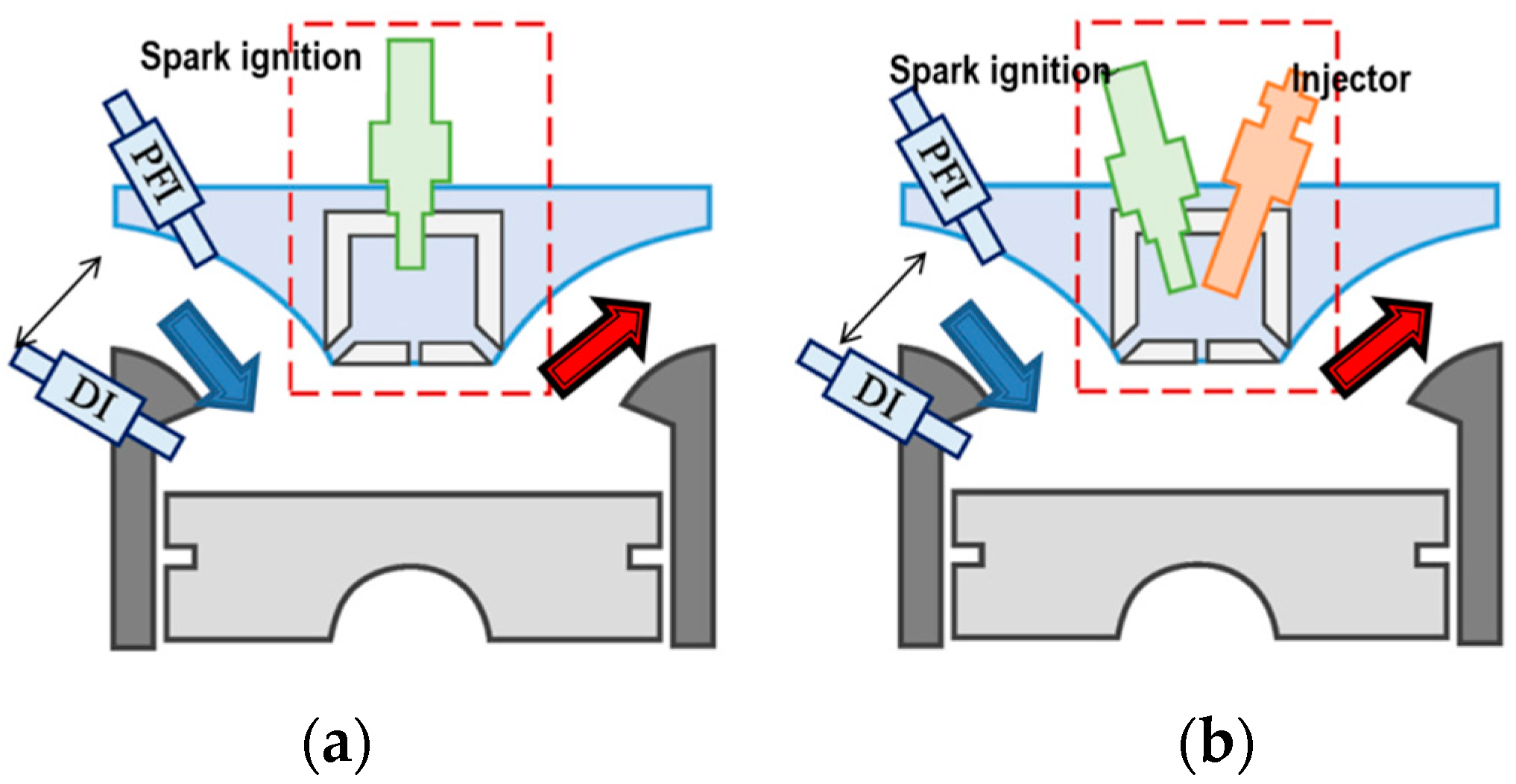 Spark ignition

PFI

DI

(a)

Spark ignition

Injector

PFI

DI

(b)