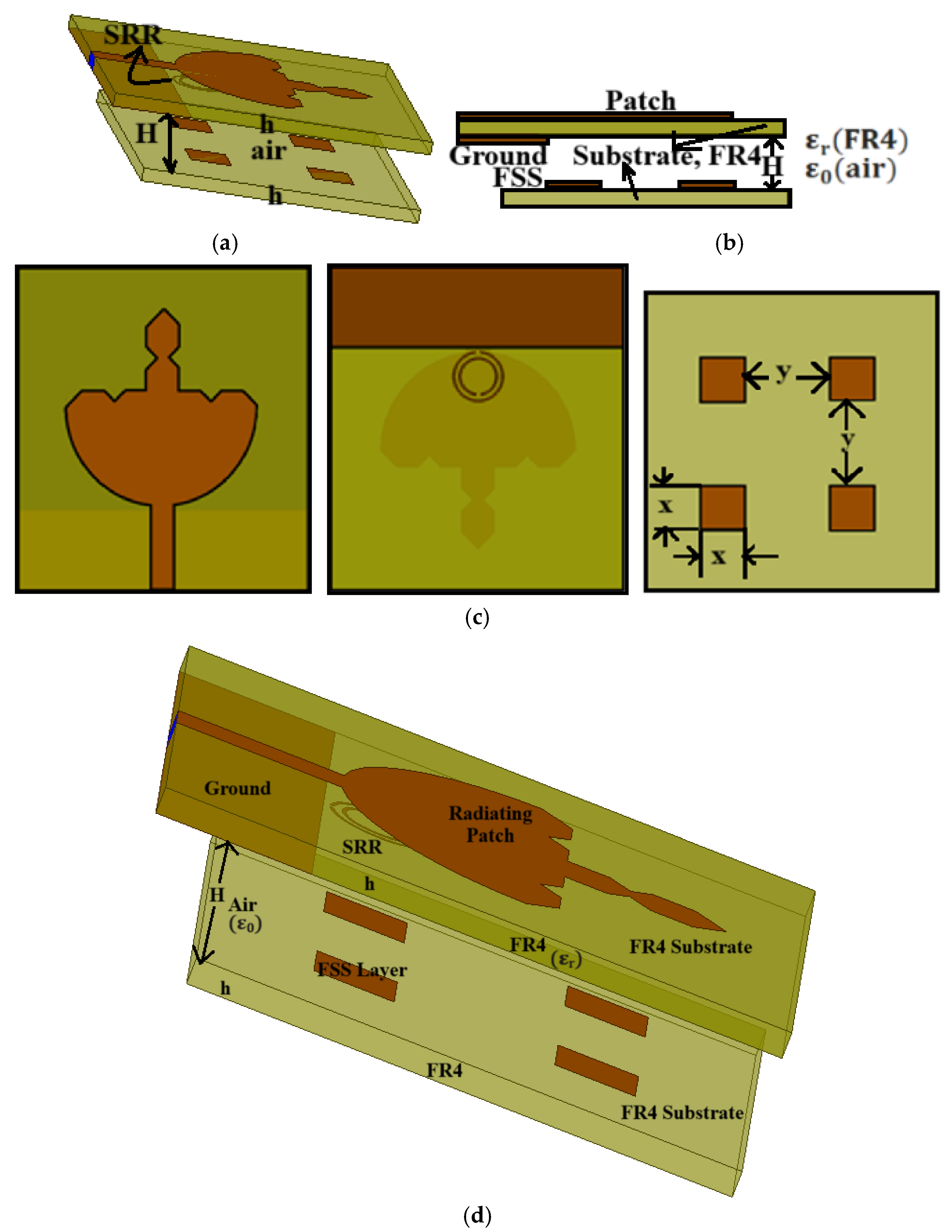 SRR
H
h
air
h

(a)

Patch
Ground
Substrate, FR4
FSS
H
$\varepsilon_r$(FR4)
$\varepsilon_0$(air)

(b)

y
y
x
x

(c)

Ground
Radiating Patch
SRR
h
H
Air
($\varepsilon_0$)
FR4
($\varepsilon_r$)
FR4 Substrate
FSS Layer
h
FR4
FR4 Substrate

(d)