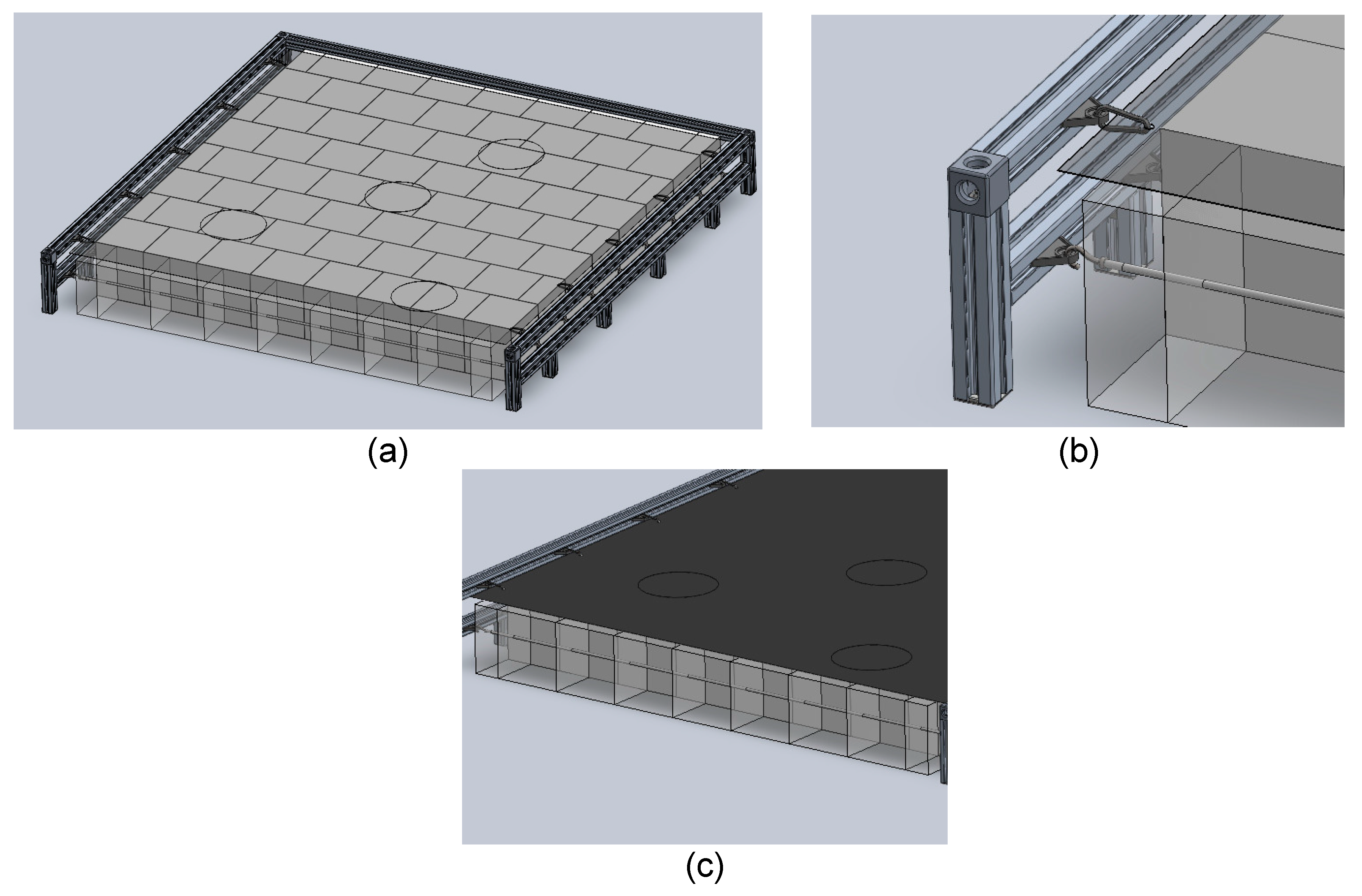 (a)

(b)

(c)